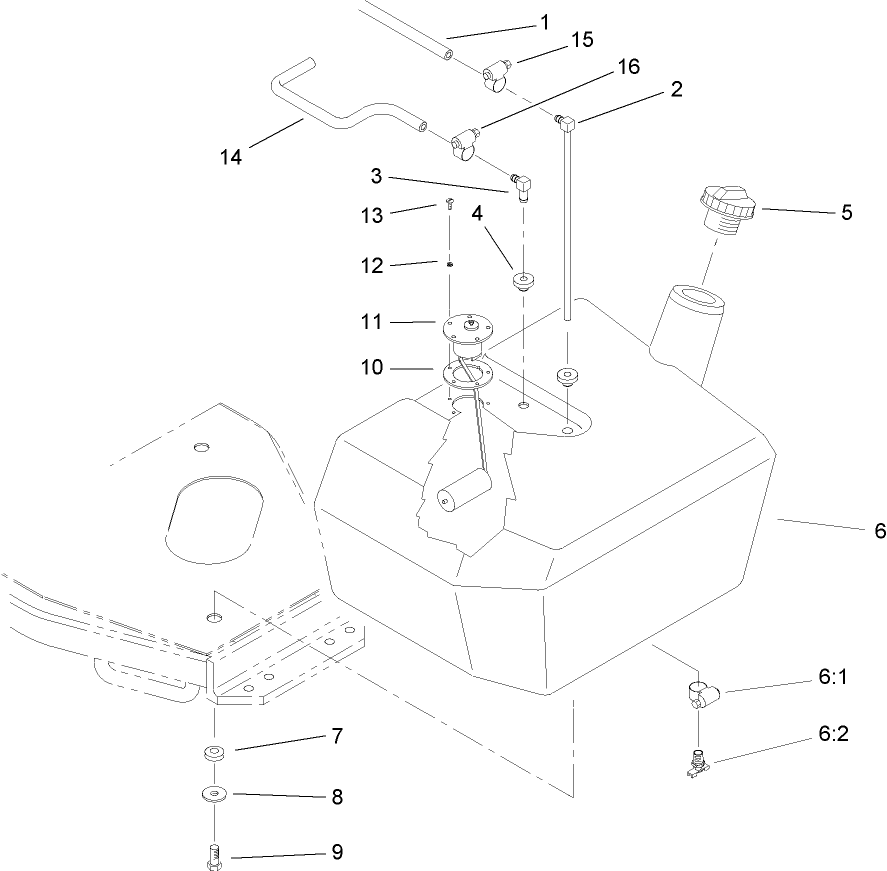 1
15
16
2
14
3
13
4
5
12
11
10
6
6:1
6:2
7
8
9