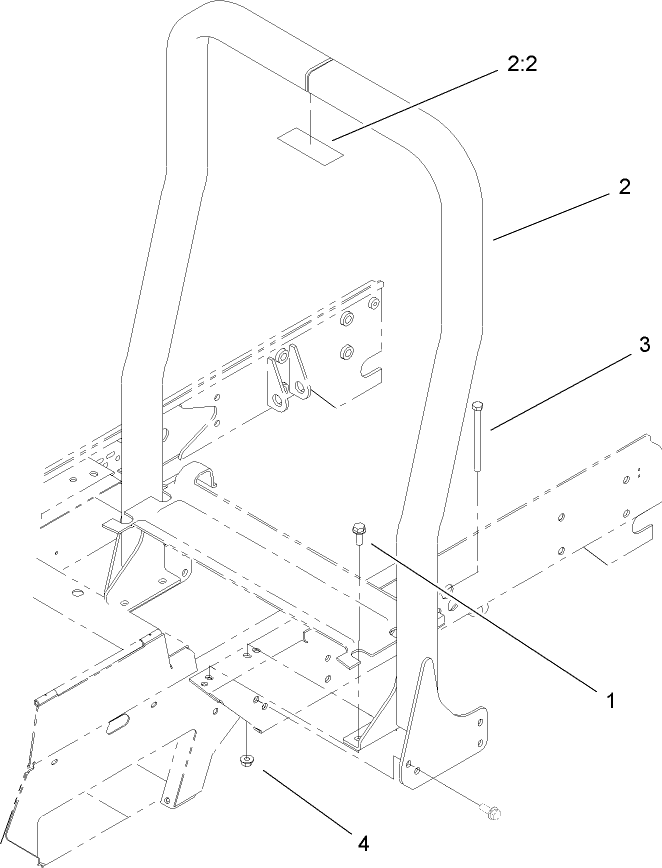 2:2
2
3
1
4