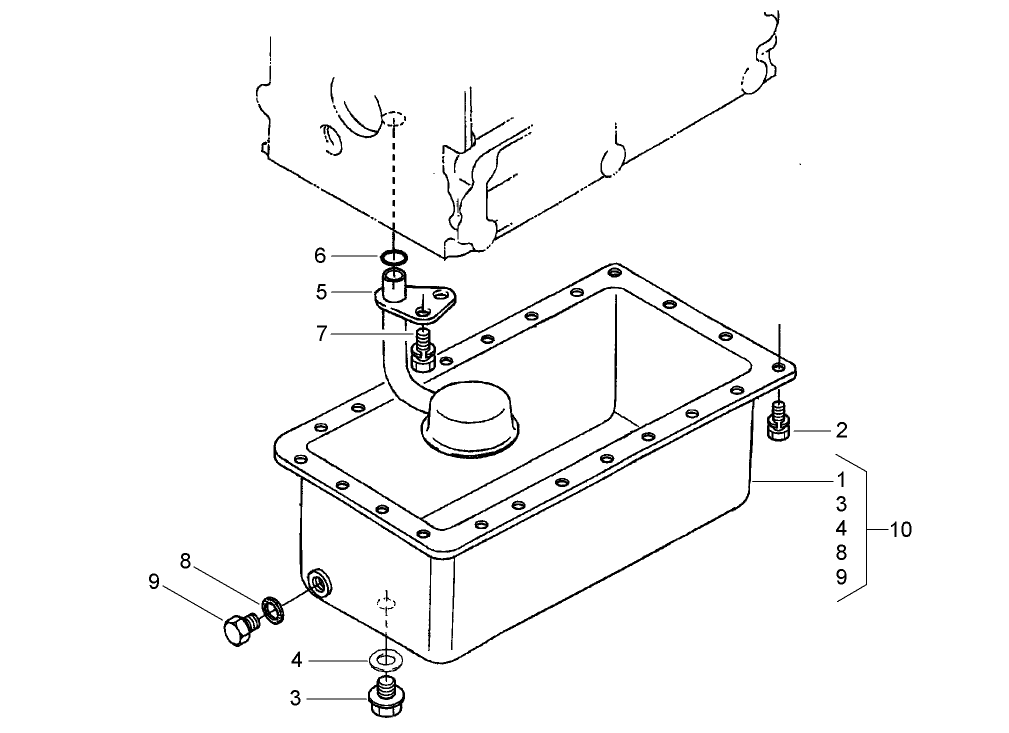 6
5
7
2
1
3
4
8
9
10
8
9
4
3