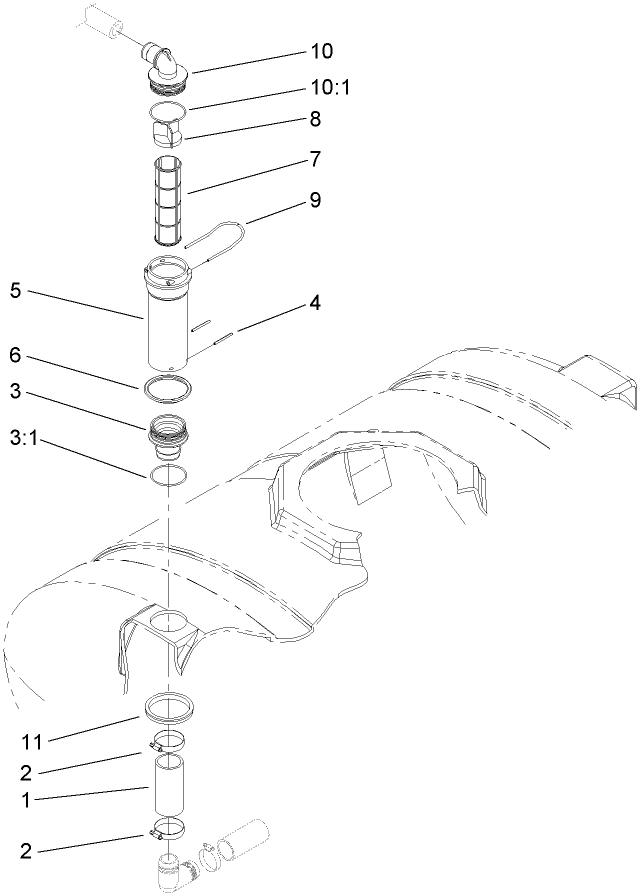 10
10:1
8
7
9
5
4
6
3
3:1
11
2
1
2