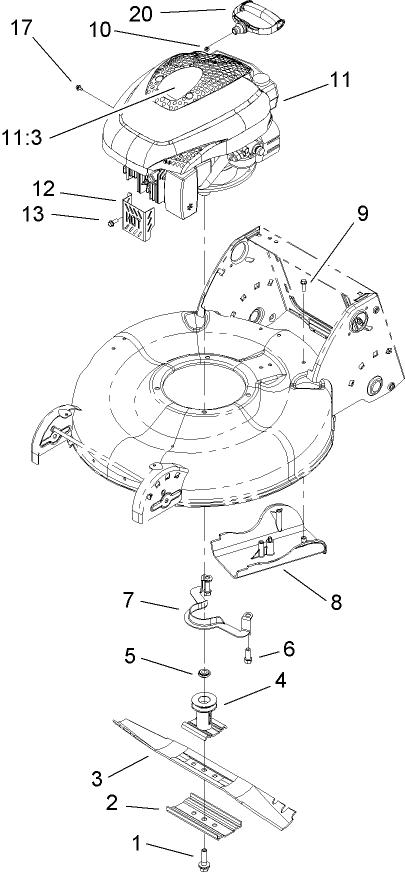 20
17
10
11
11:3
12
13
HOT
9
8
7
6
5
4
3
2
1