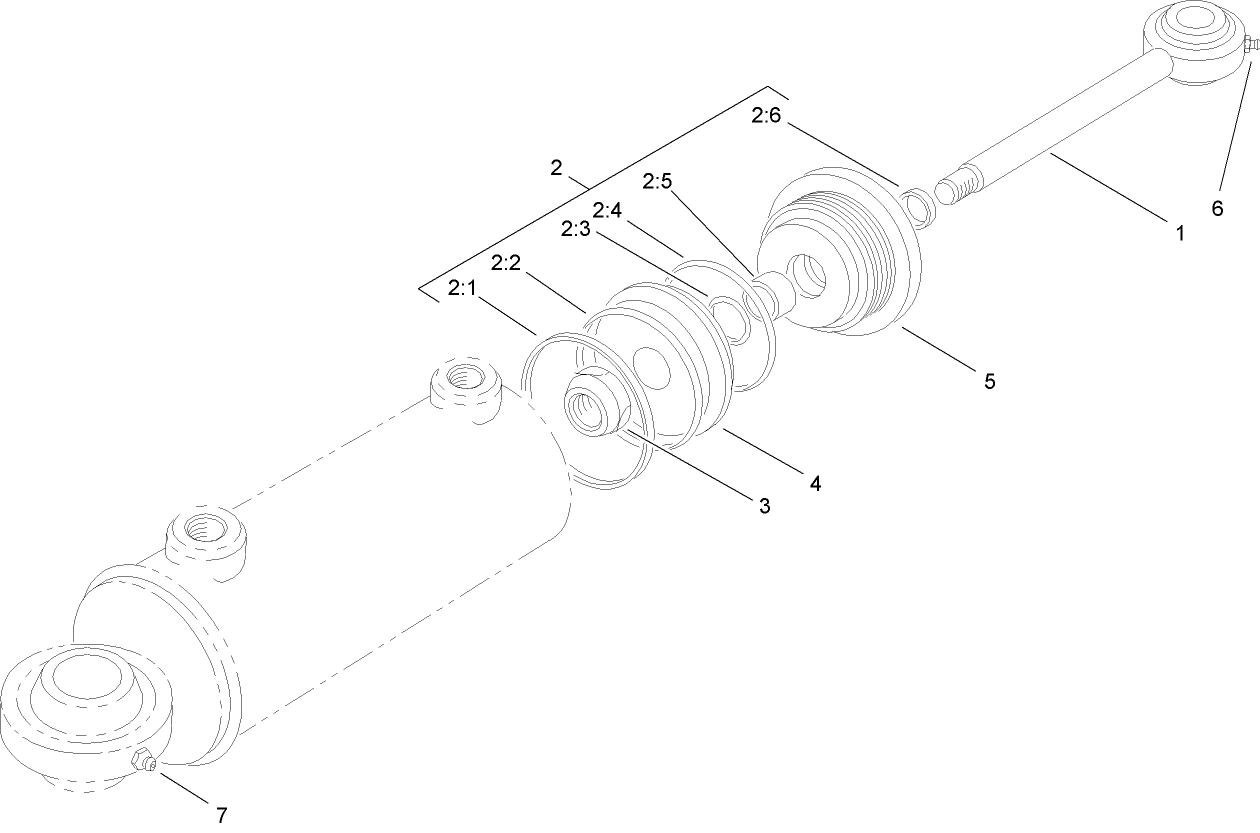 2:6
2
2:5
2:4
2:3
2:2
2:1
1
6
5
4
3
7