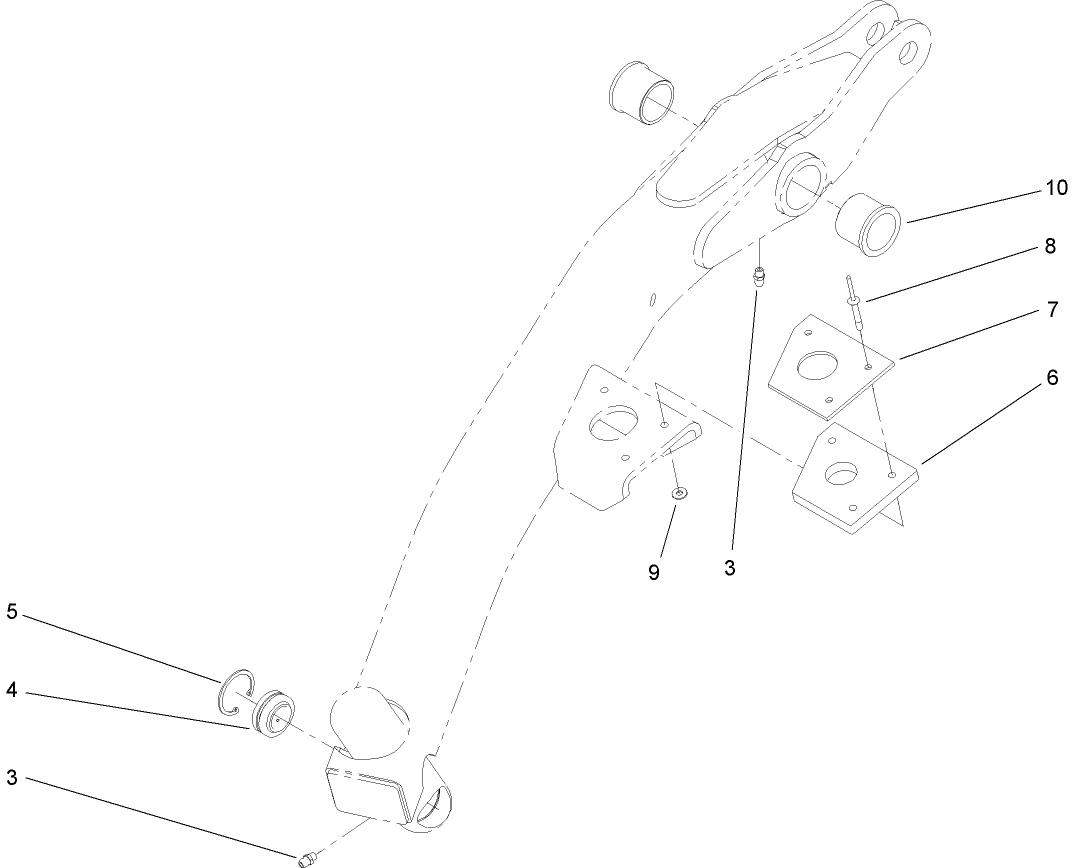 10
8
7
6
9
3
5
4
3