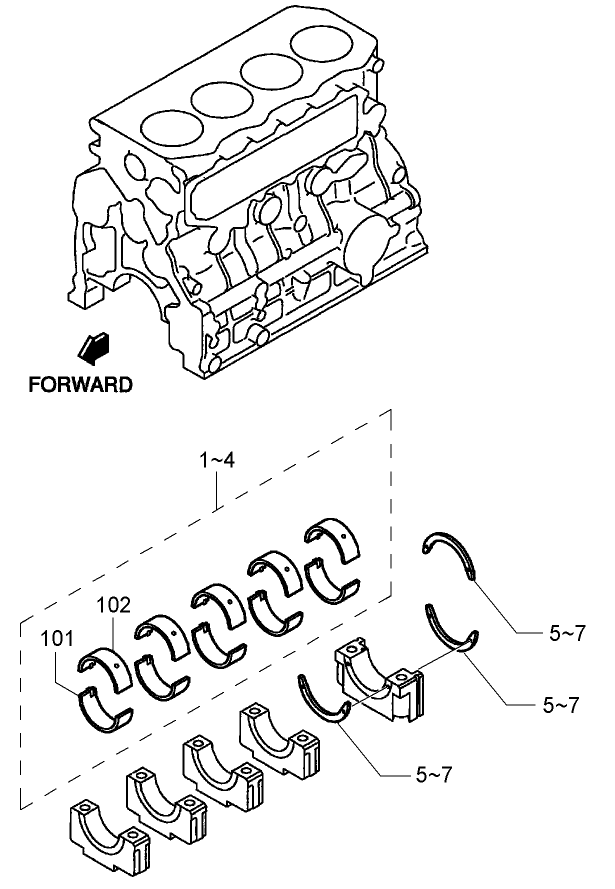 FORWARD

1~4

102

101

5~7

5~7

5~7