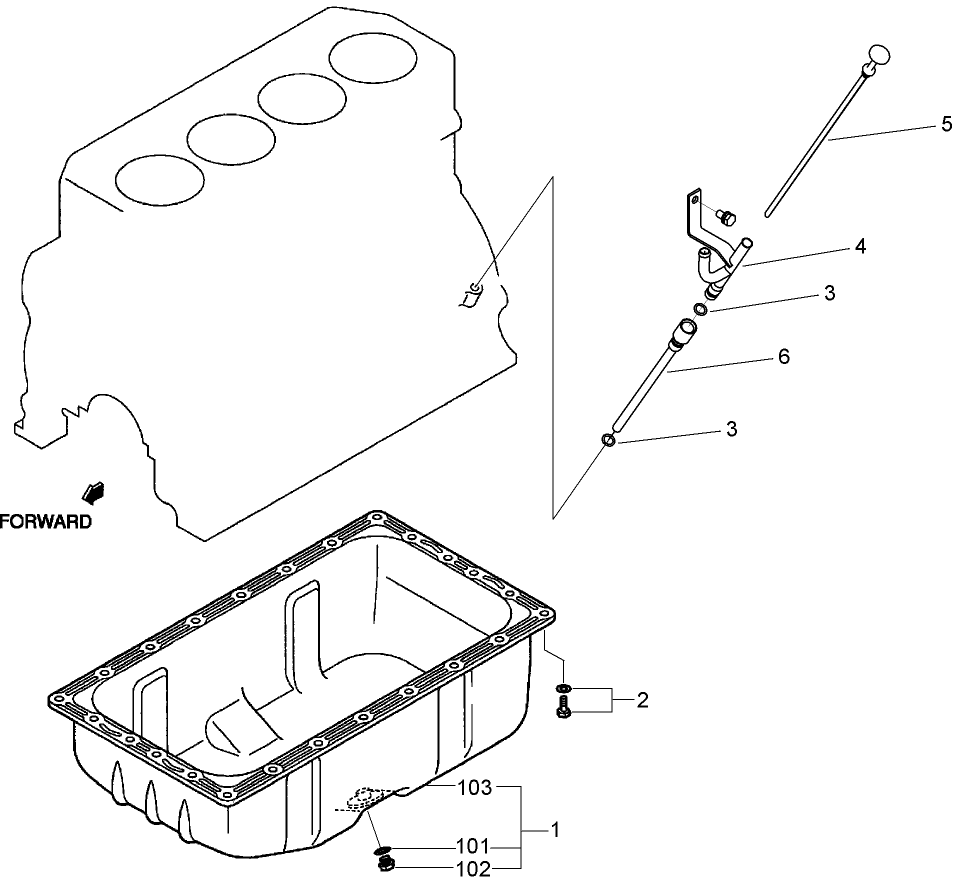 5
4
3
6
3
FORWARD
2
103
1
101
102