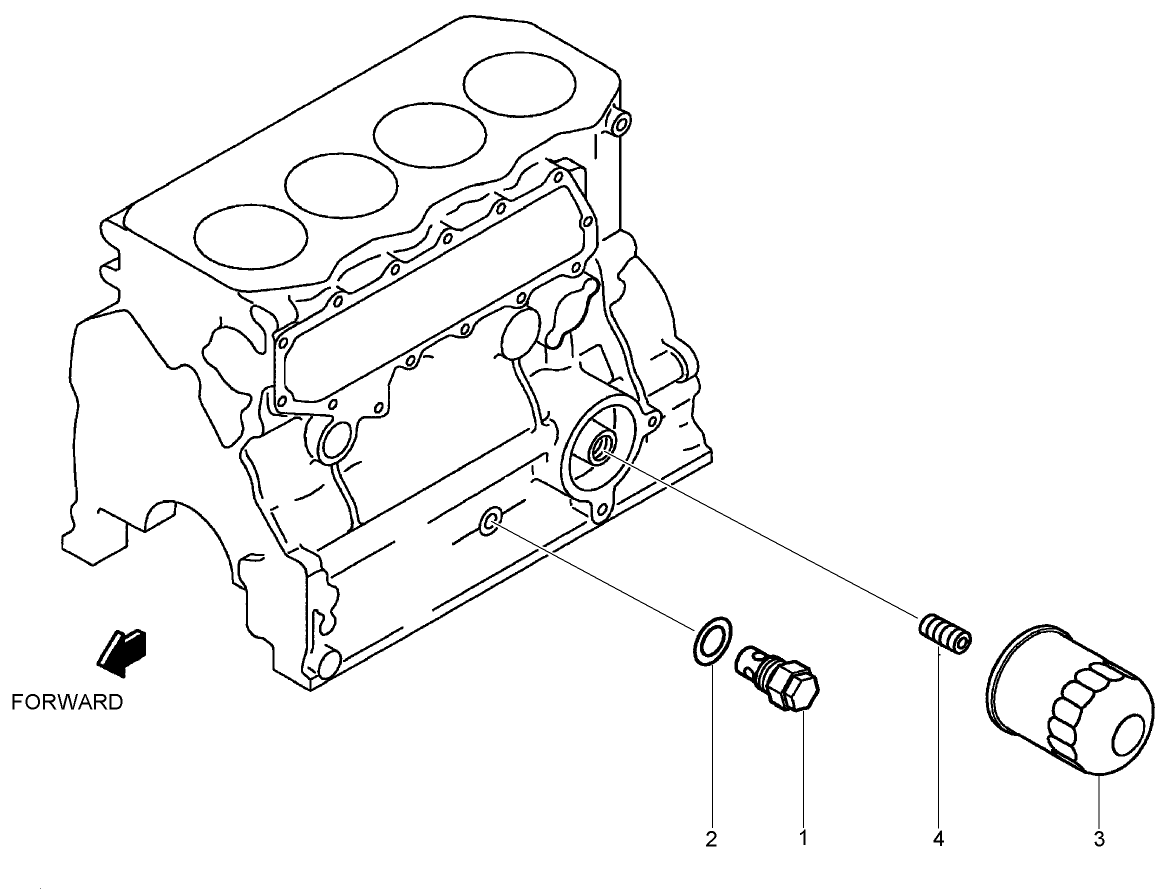 FORWARD

2

1

4

3