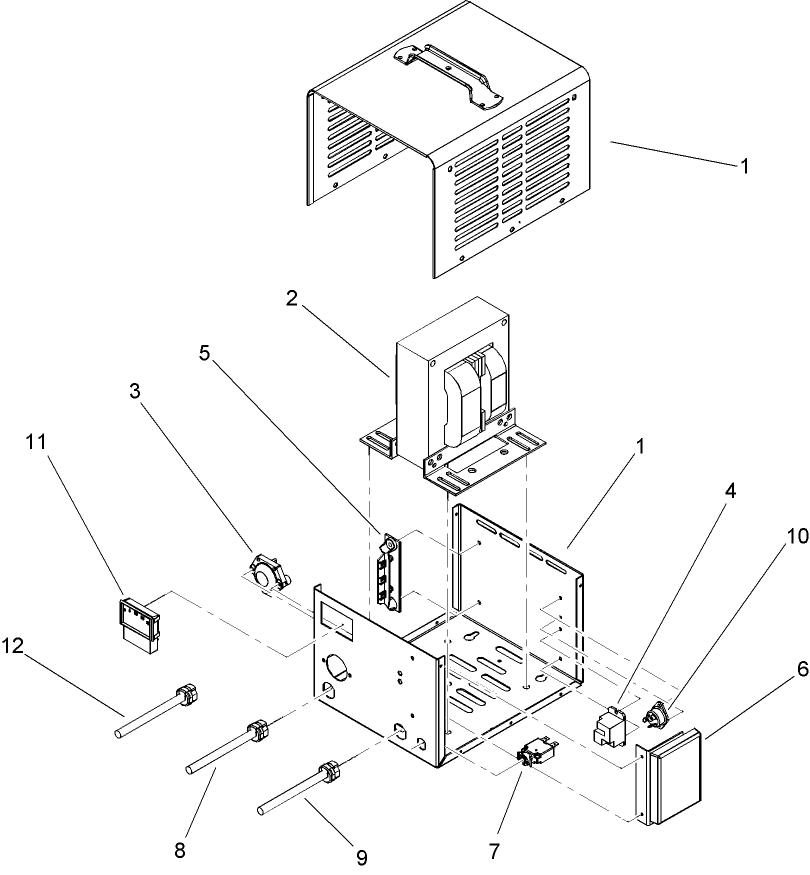 1
2
5
3
11
1
4
10
12
6
8
9
7