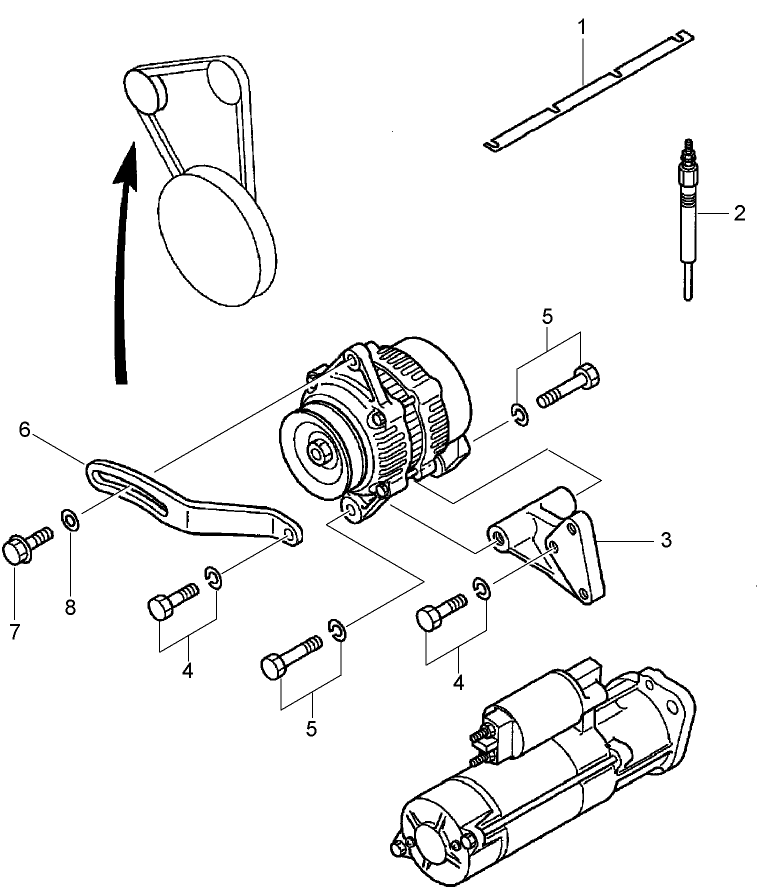 1
2
5
6
3
7
8
4
5
4