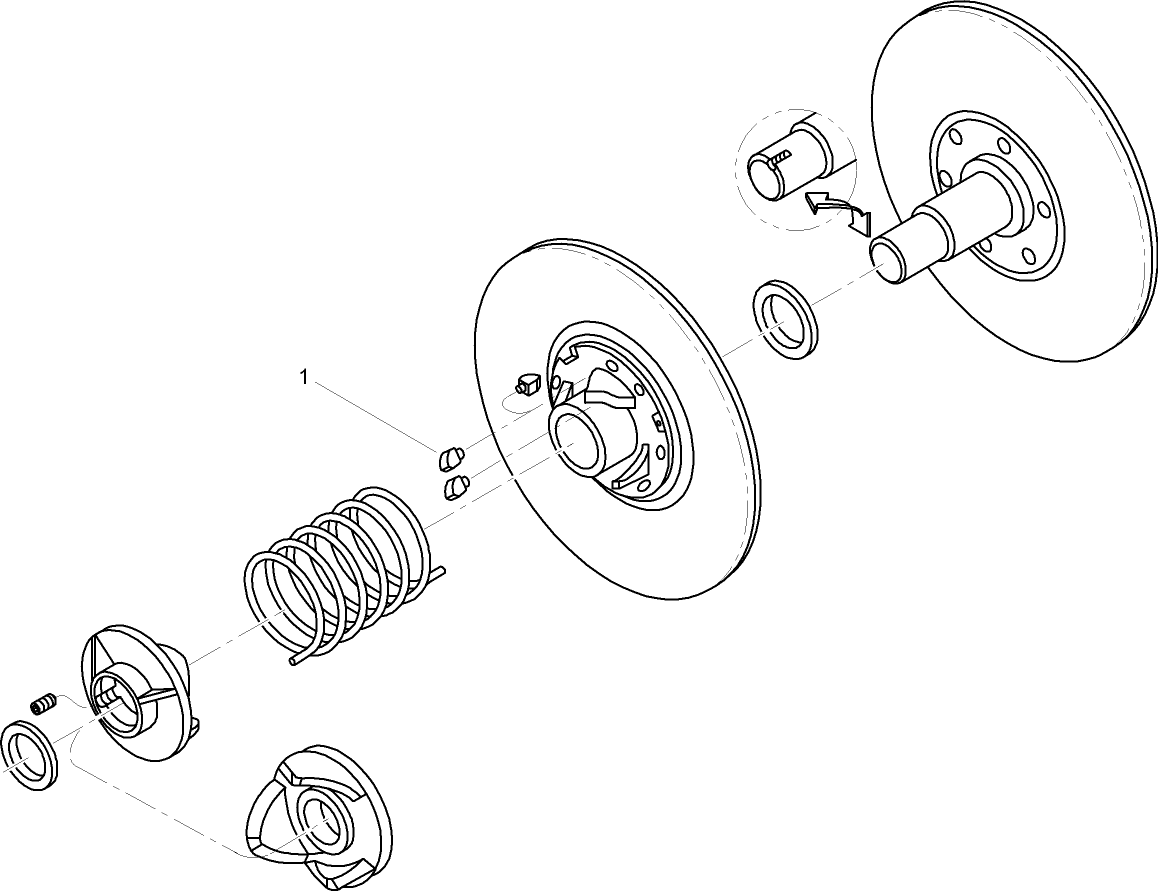 1