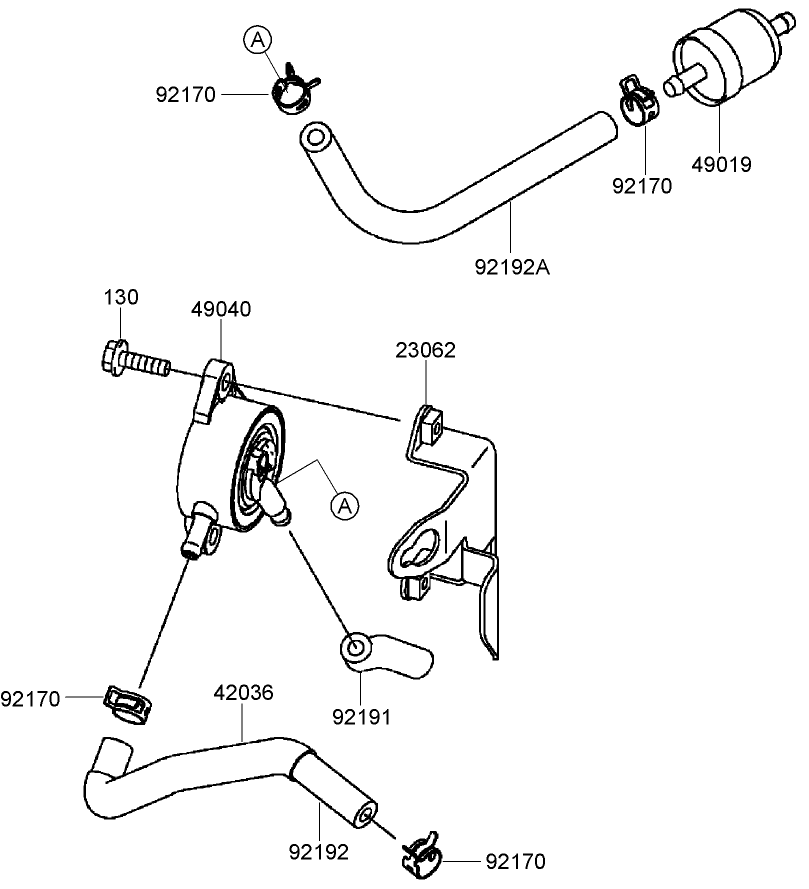 A
92170
92170
49019
92192A
130
49040
23062
A
92170
42036
92191
92192
92170