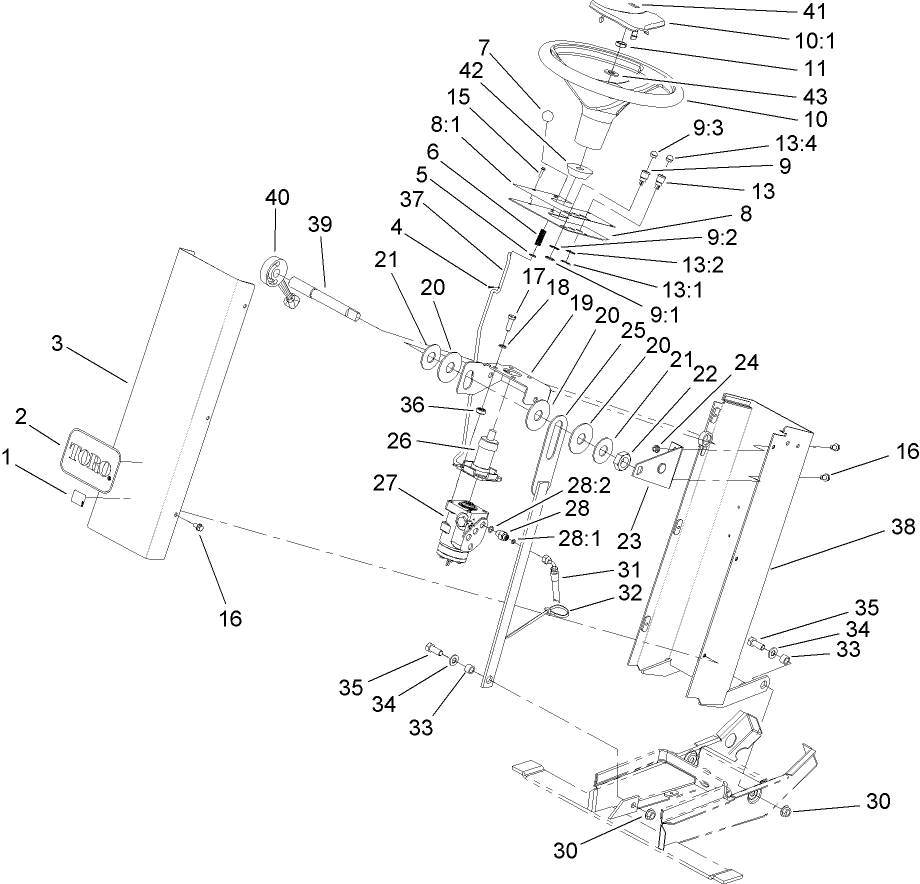 41
10:1
11
43
10
7
42
15
8:1
6
5
37
4
9:3
13:4
9
13
8
9:2
13:2
13:1
9:1
40
39
21
20
17
18
19
20
25
20
21
22
24
3
2
TORO
1
36
26
27
28:2
28
28:1
23
16
38
31
32
16
35
34
33
35
34
33
30
30