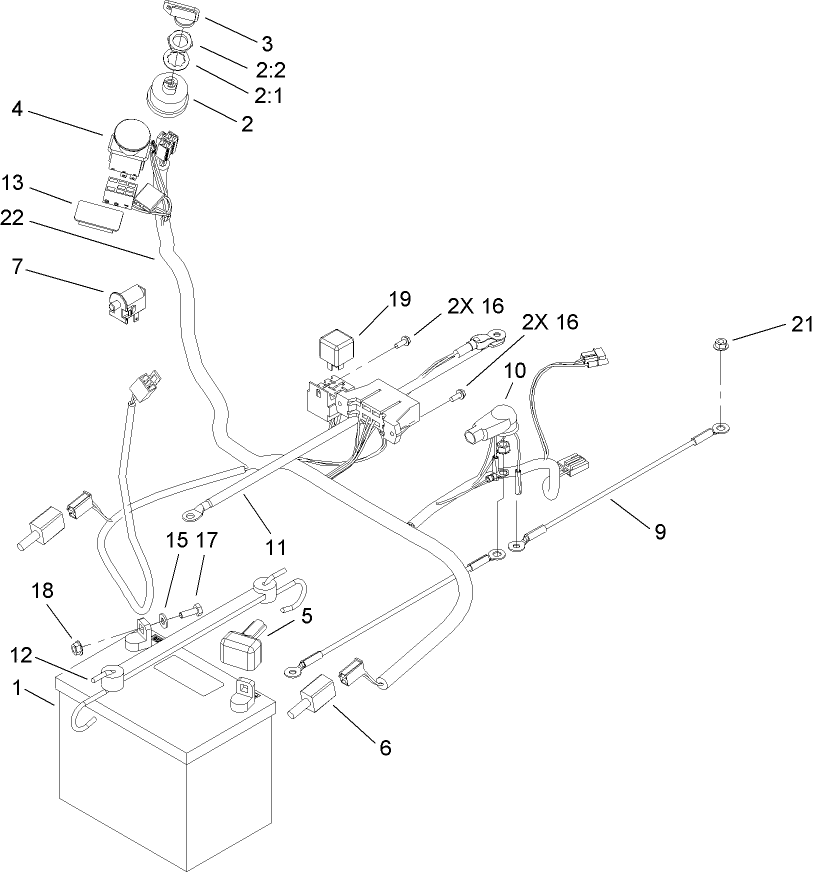 3
2:2
2:1
2
4
13
22
7
19
2X 16
2X 16
21
10
11
9
15
17
18
5
12
1
6