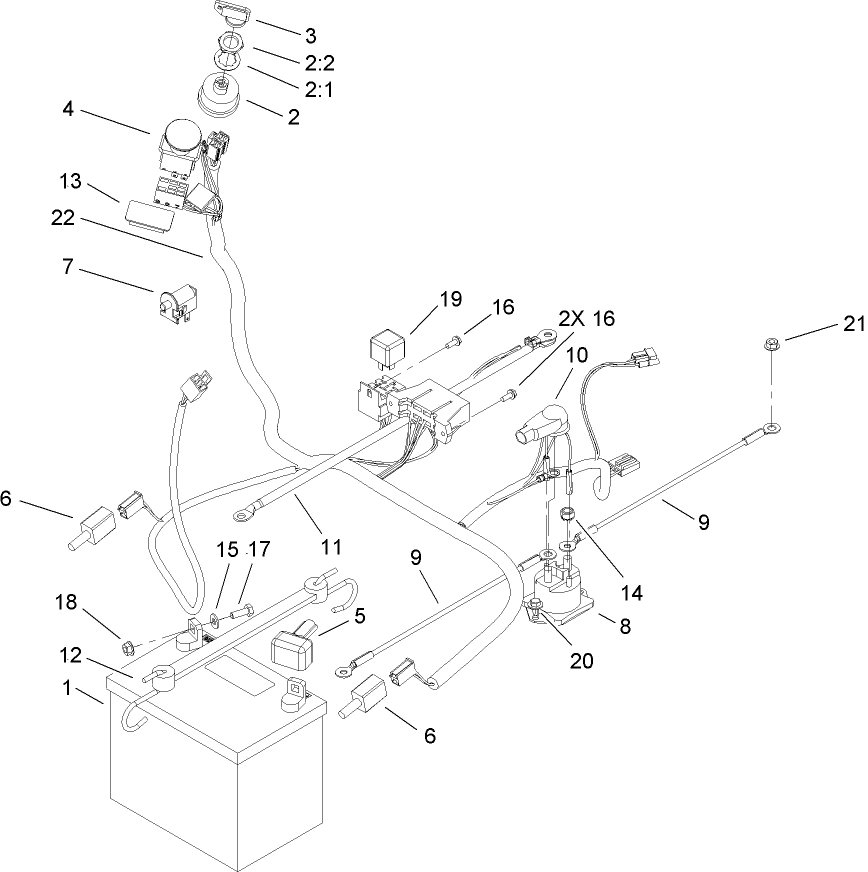 3
2:2
2:1
2
4
13
22
7
19
16
2X 16
10
21
6
11
9
15
17
14
9
18
5
8
20
12
1
6