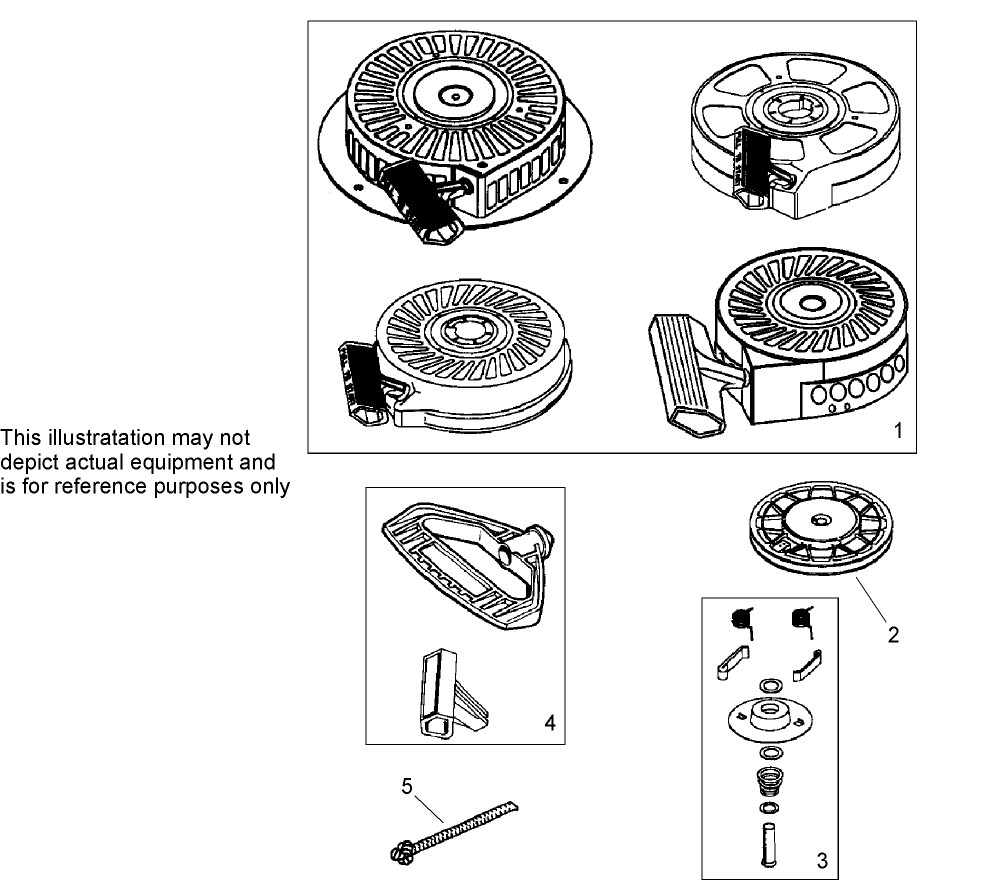 This illustratation may not depict actual equipment and is for reference purposes only

1

2

4

5

3