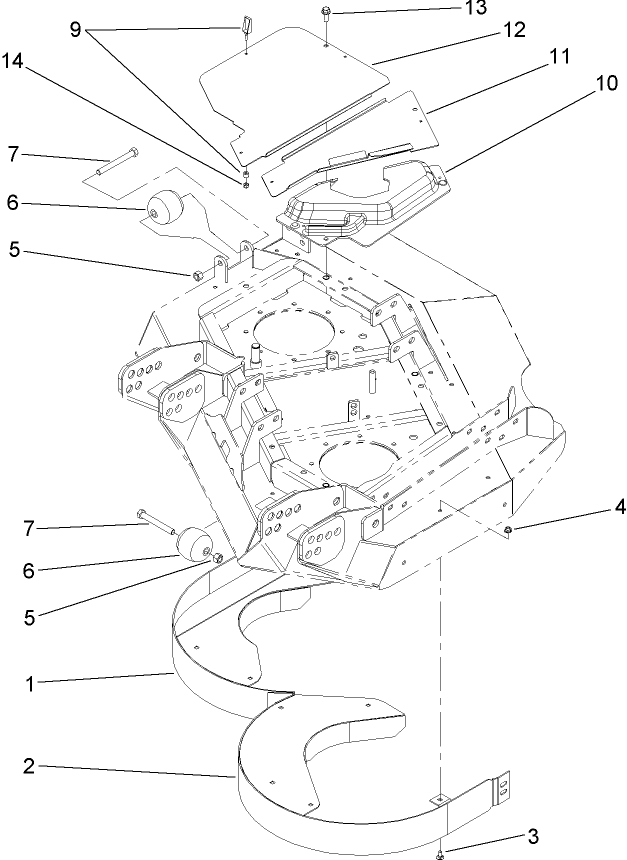 9
13
12
14
11
10
7
6
5
4
7
6
5
1
2
3