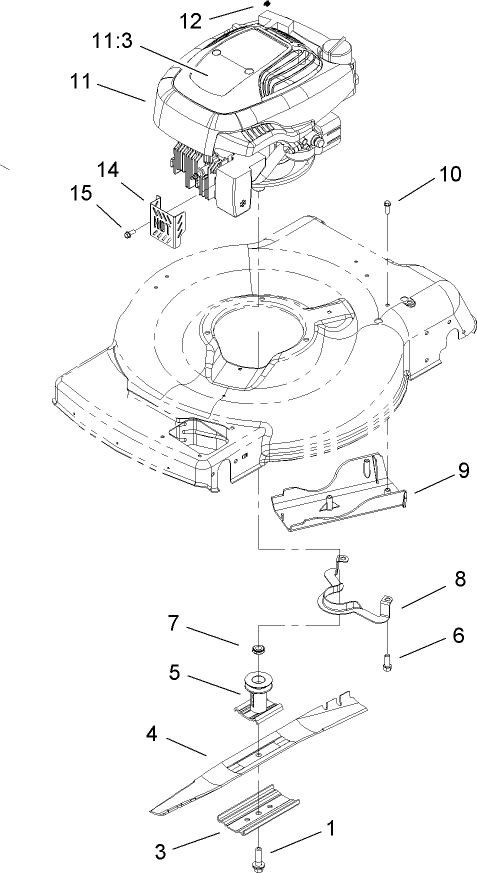 12
11:3
11
14
15
10
9
8
7
6
5
4
3
1