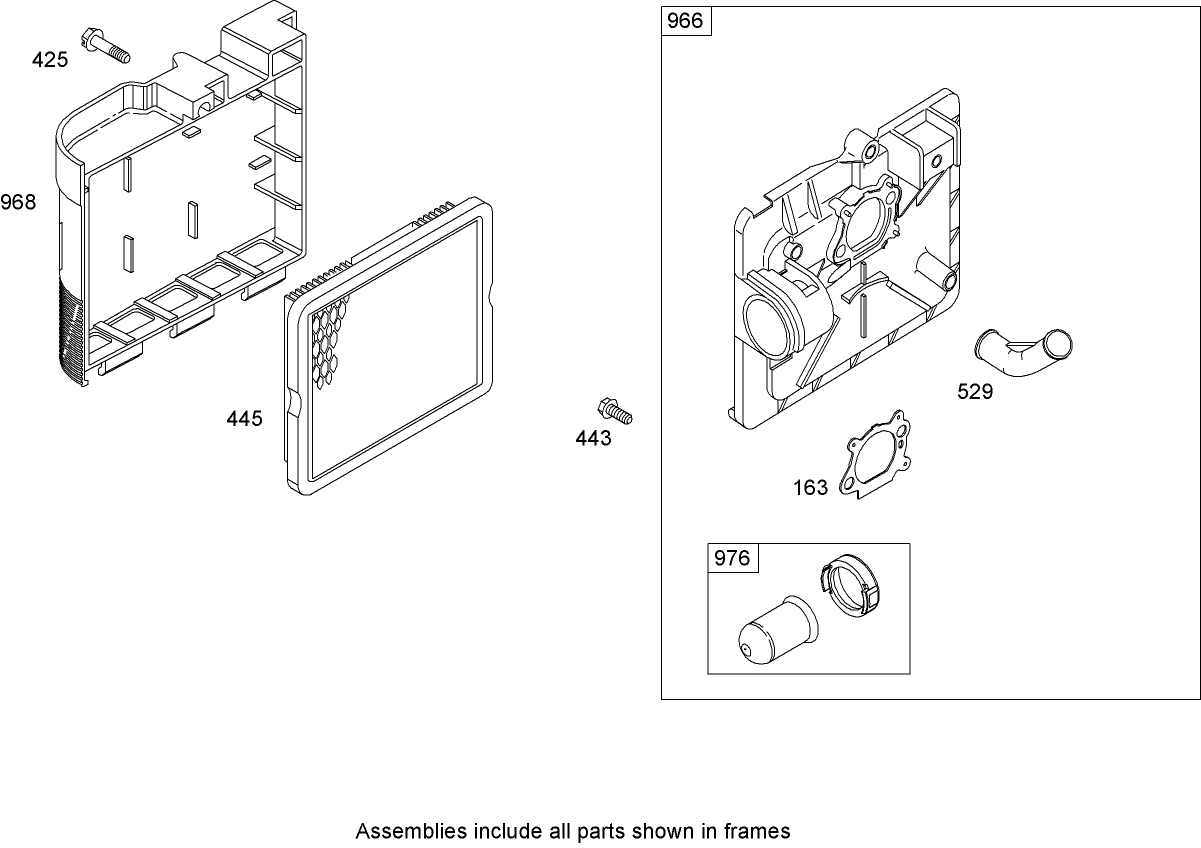 425

968

445

443

966

529

163

976

Assemblies include all parts shown in frames