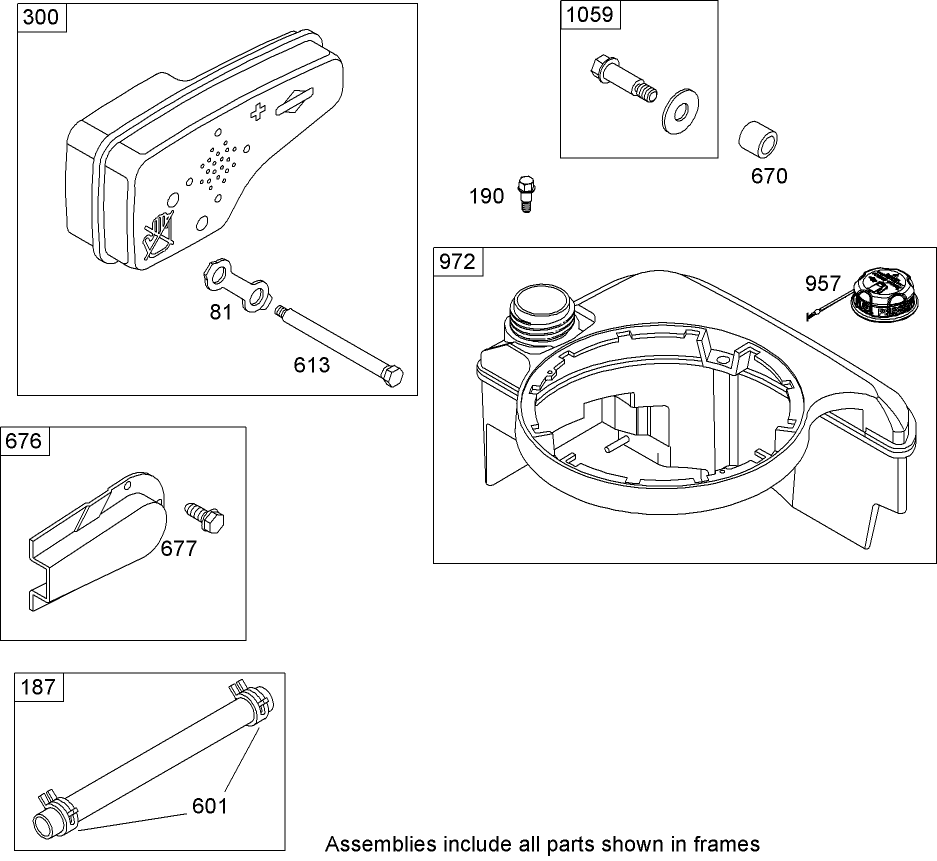 300

81

613

1059

670

190

972

957

676

677

187

601

Assemblies include all parts shown in frames