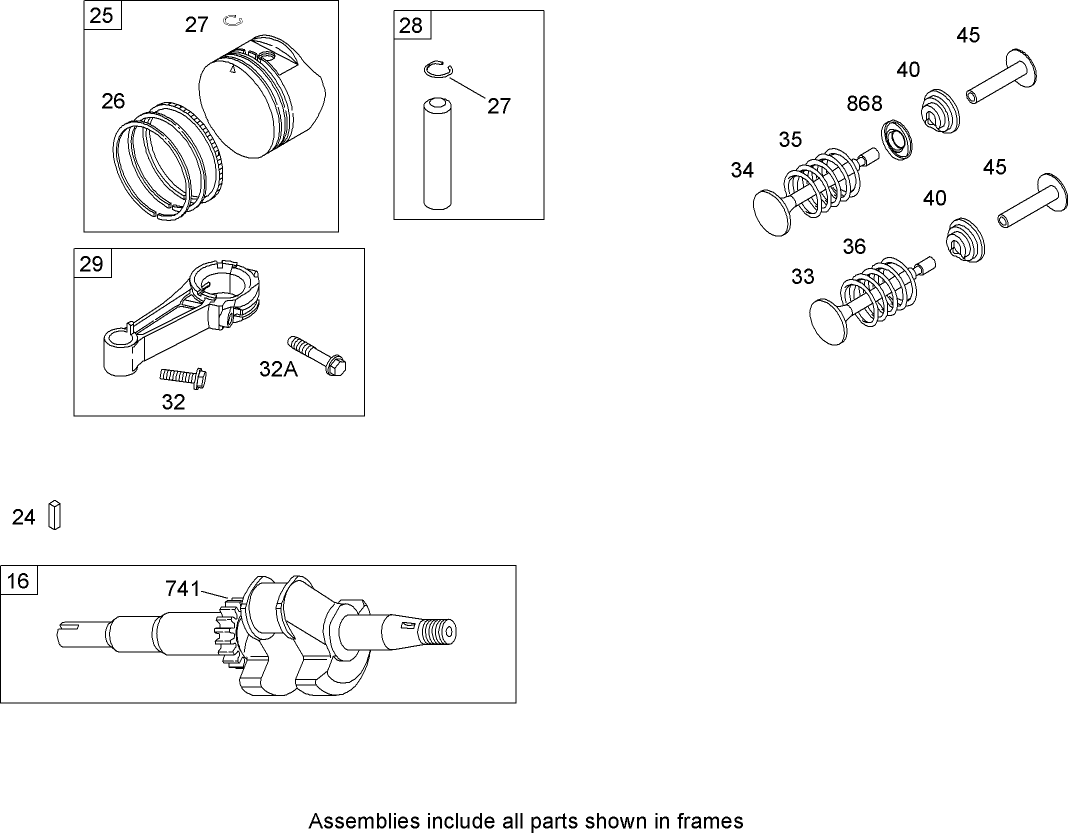 25
27
26

28
27

45
40
868
35
34
45
40
36
33

29
32A
32

24

16
741

Assemblies include all parts shown in frames