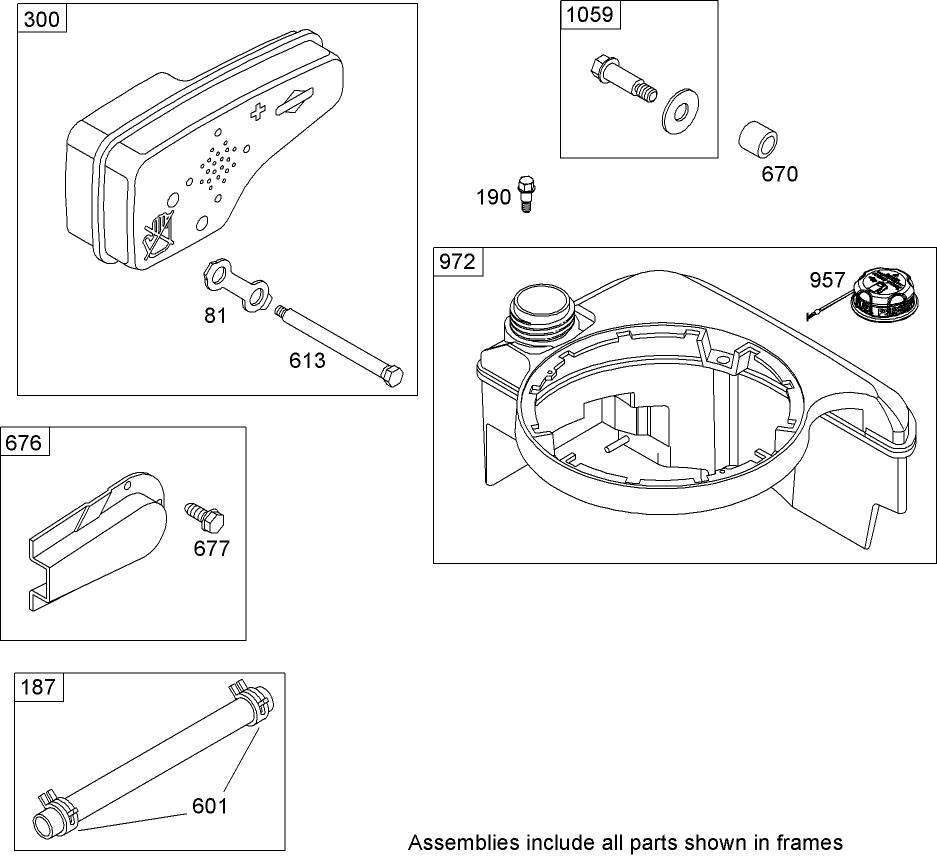 300

81

613

1059

670

190

972

957

676

677

187

601

Assemblies include all parts shown in frames