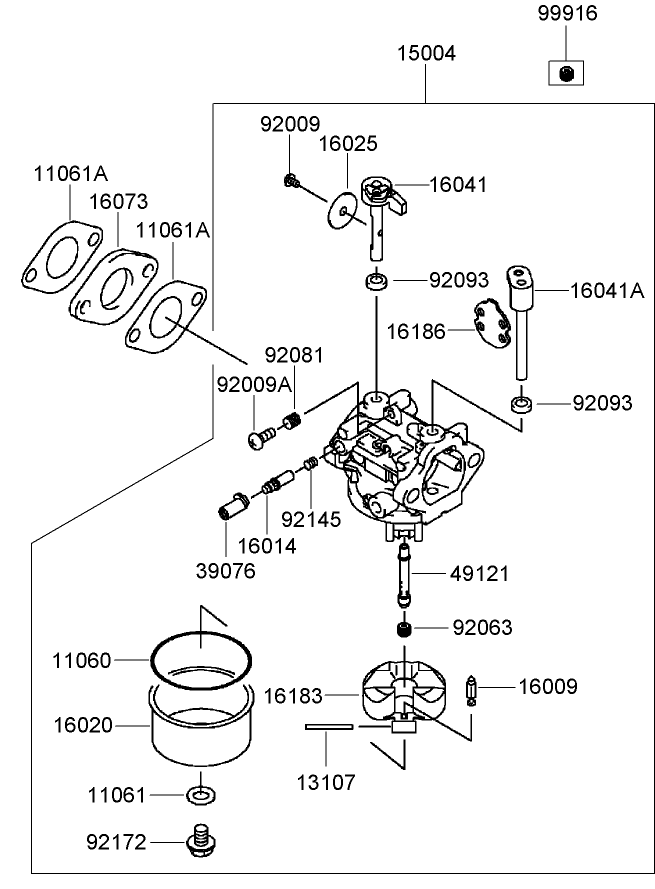 99916
15004
92009
16025
16041
11061A
16073
11061A
92093
16041A
16186
92081
92009A
92093
92145
16014
39076
49121
92063
11060
16183
16009
16020
13107
11061
92172