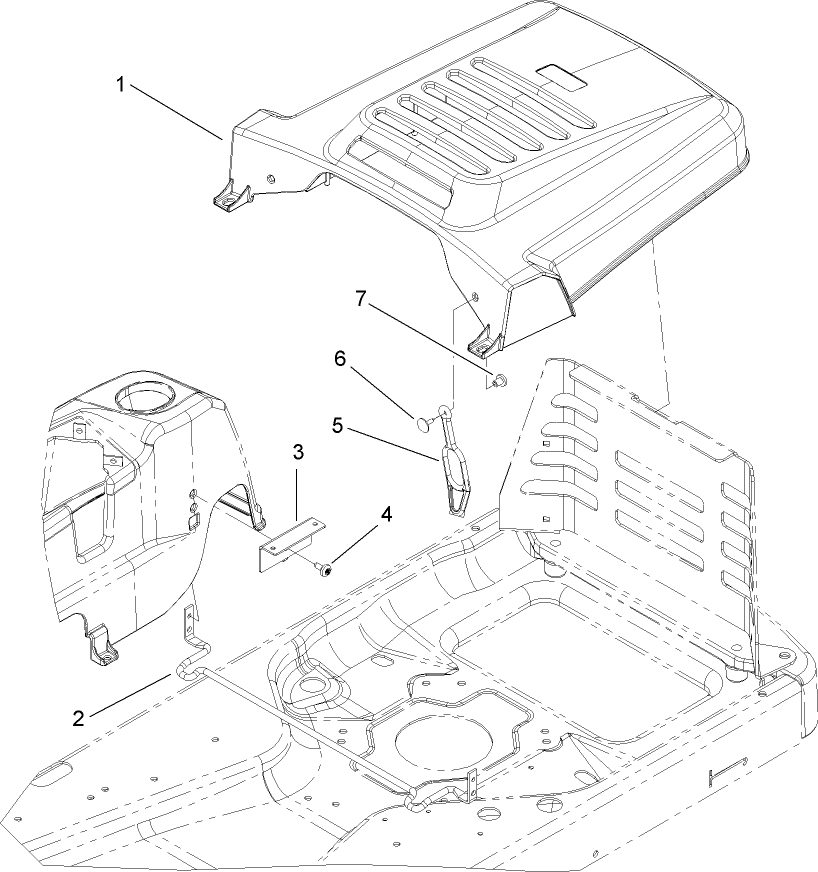 1
7
6
5
3
4
2