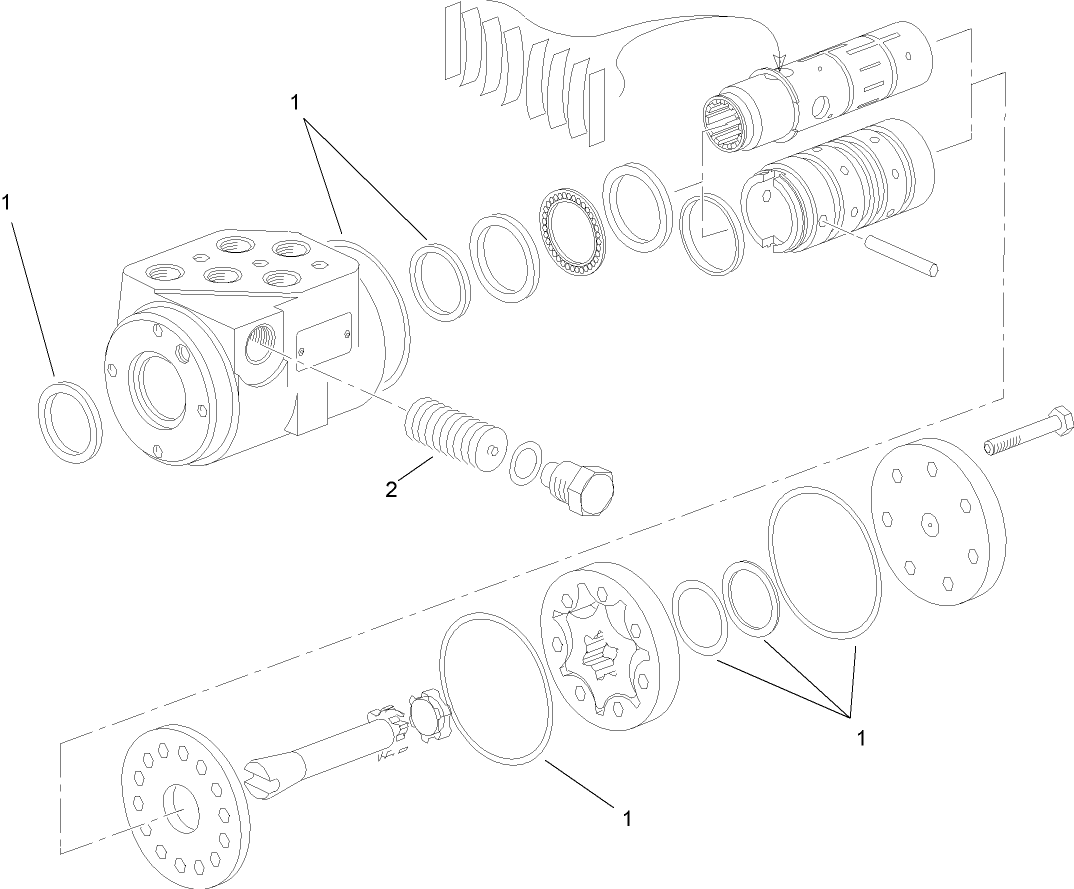 1

1

2

1

1