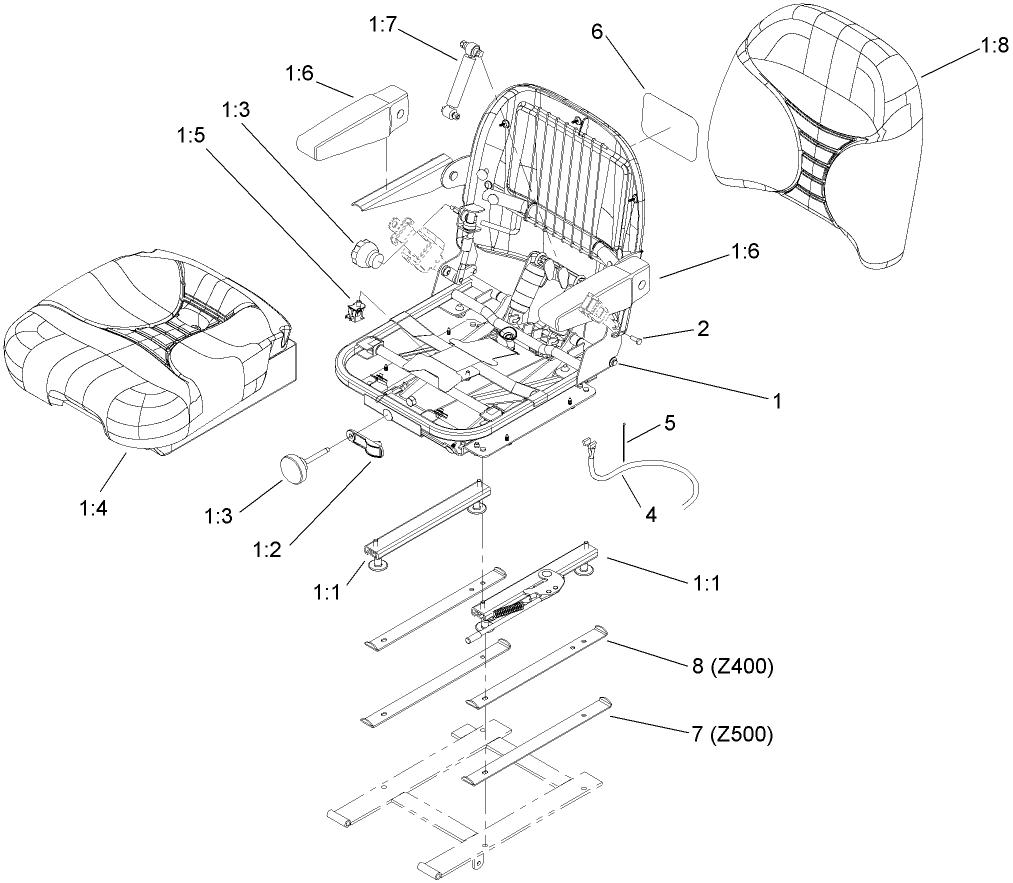 1:7
6
1:8
1:6
1:3
1:5
1:6
2
1
5
4
1:4
1:3
1:2
1:1
1:1
8 (Z400)
7 (Z500)