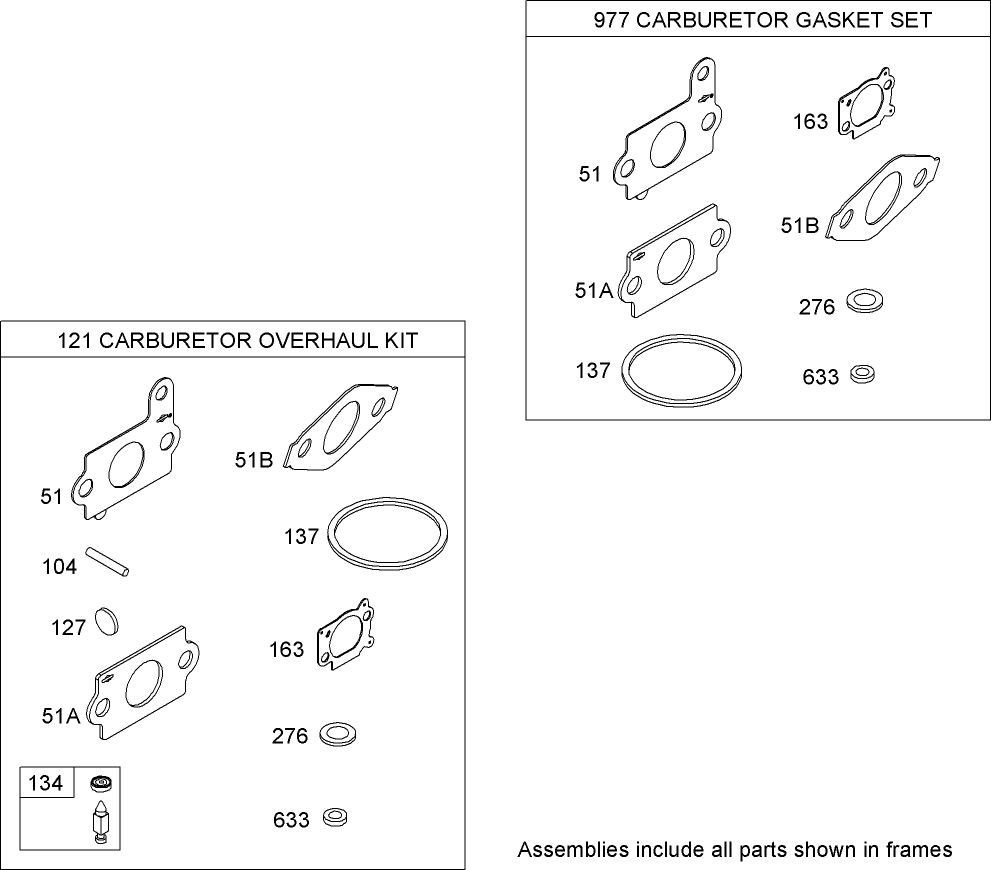 977 CARBURETOR GASKET SET

51
163
51B
51A
276
137
633

121 CARBURETOR OVERHAUL KIT

51
51B
137
104
127
163
51A
276
134
633

Assemblies include all parts shown in frames