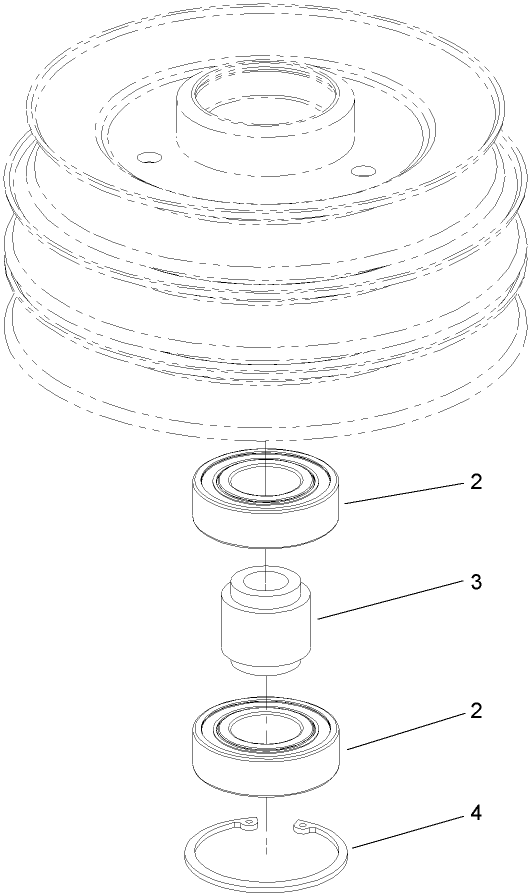 2
3
2
4