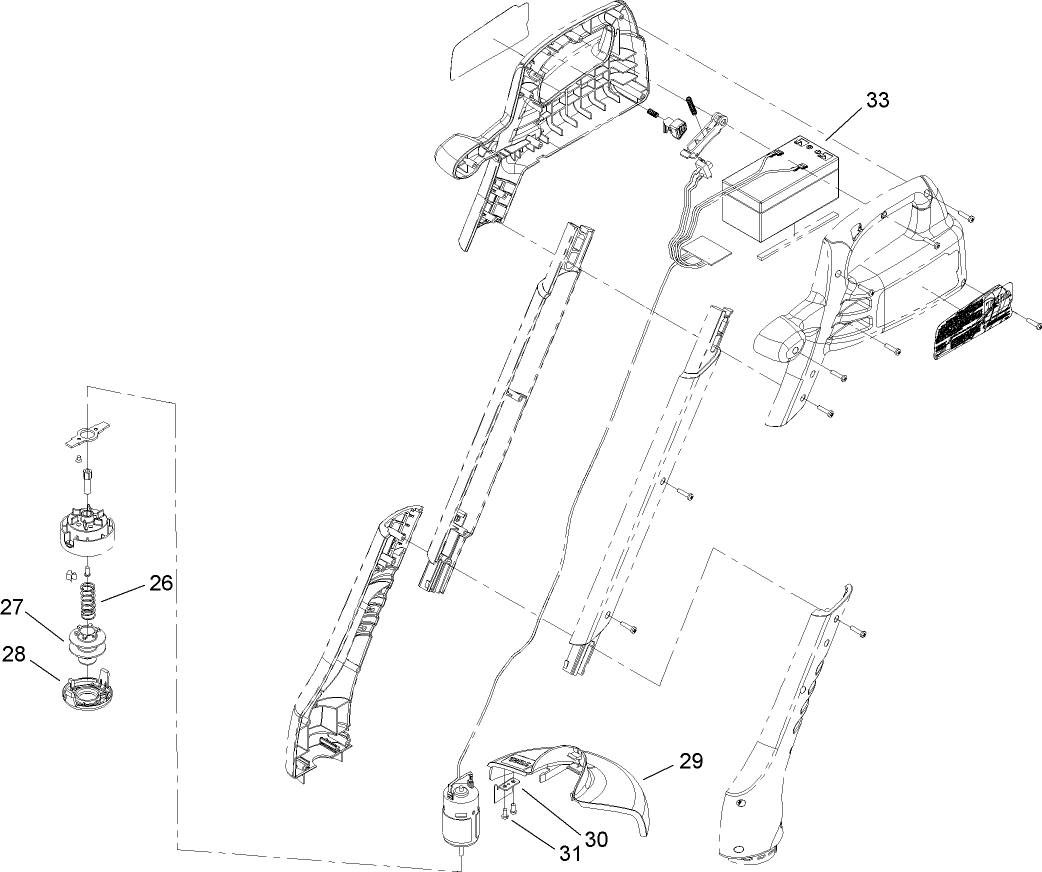 33

26
27
28

29
30
31