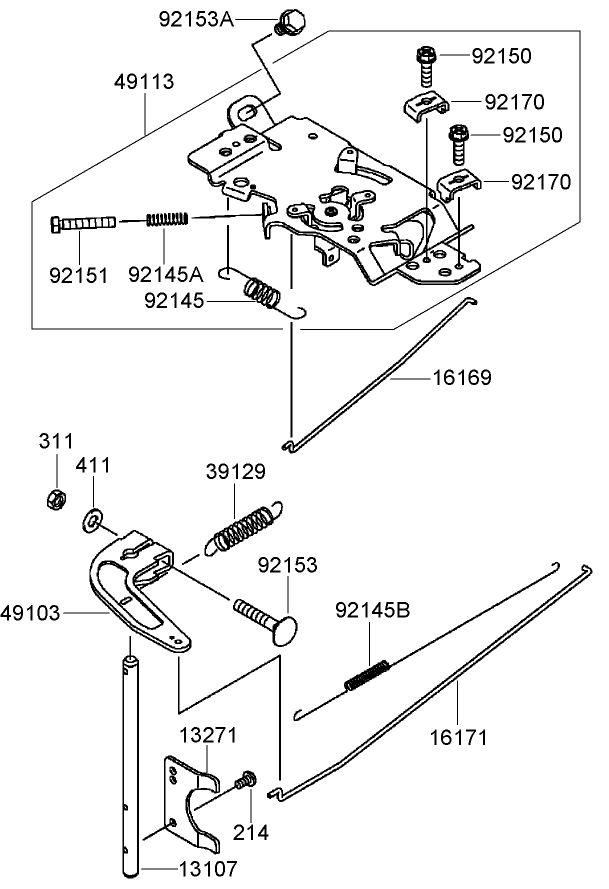 92153A
49113
92150
92170
92150
92170
92151
92145A
92145
16169
311
411
39129
92153
49103
92145B
16171
13271
214
13107