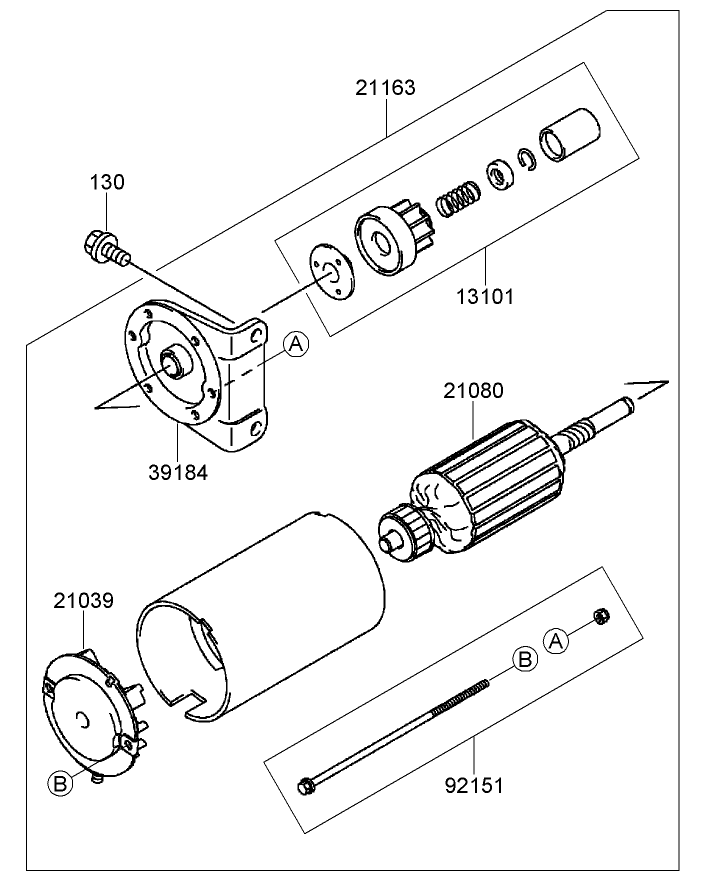 21163

130

13101

A

21080

39184

21039

A

B

B

92151