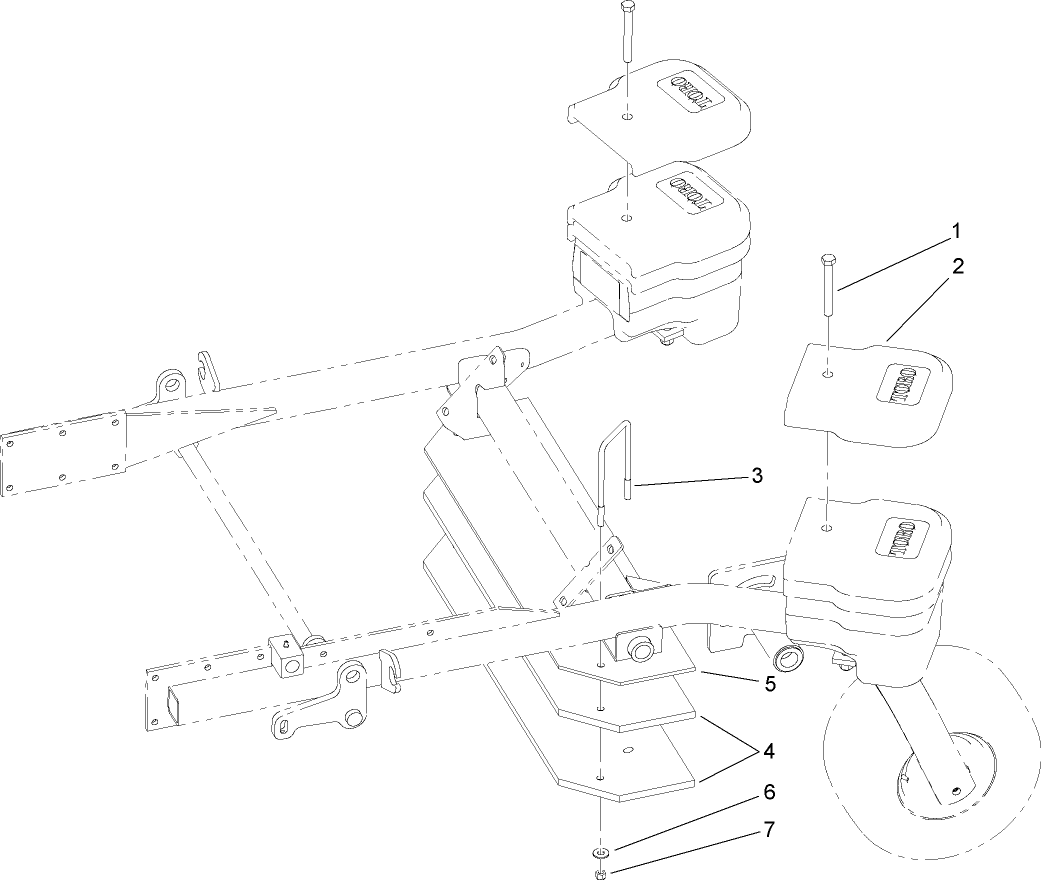 TORO
TORO
1
2
TORO
3
TORO
5
4
6
7