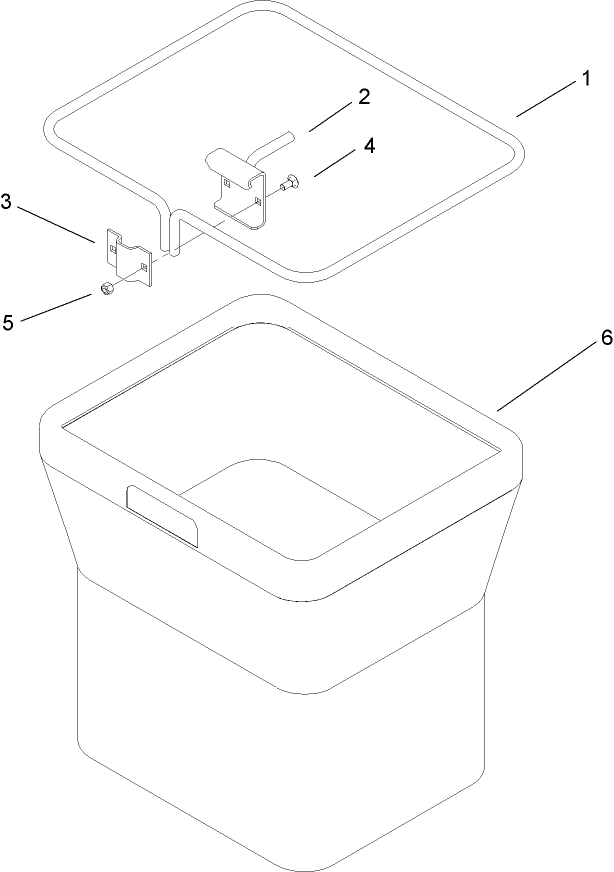 1
2
4
3
5
6