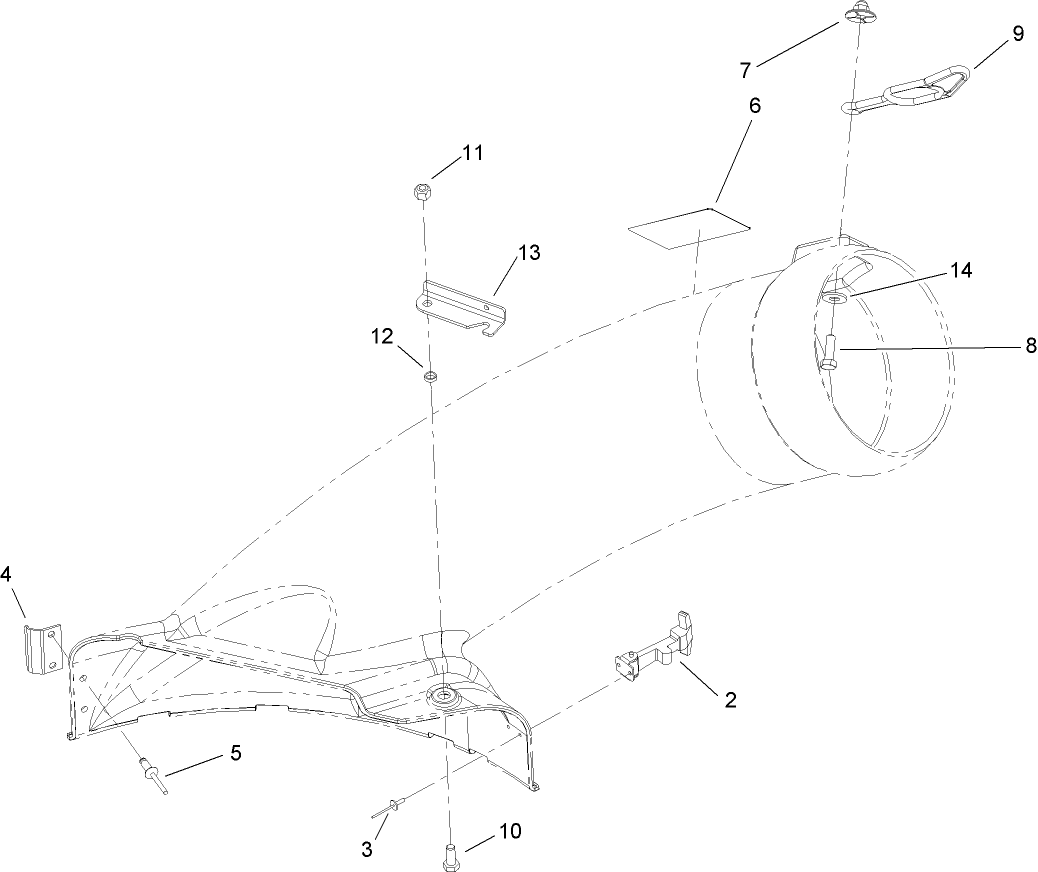 7
9
6
11
13
14
12
8
4
2
5
3
10