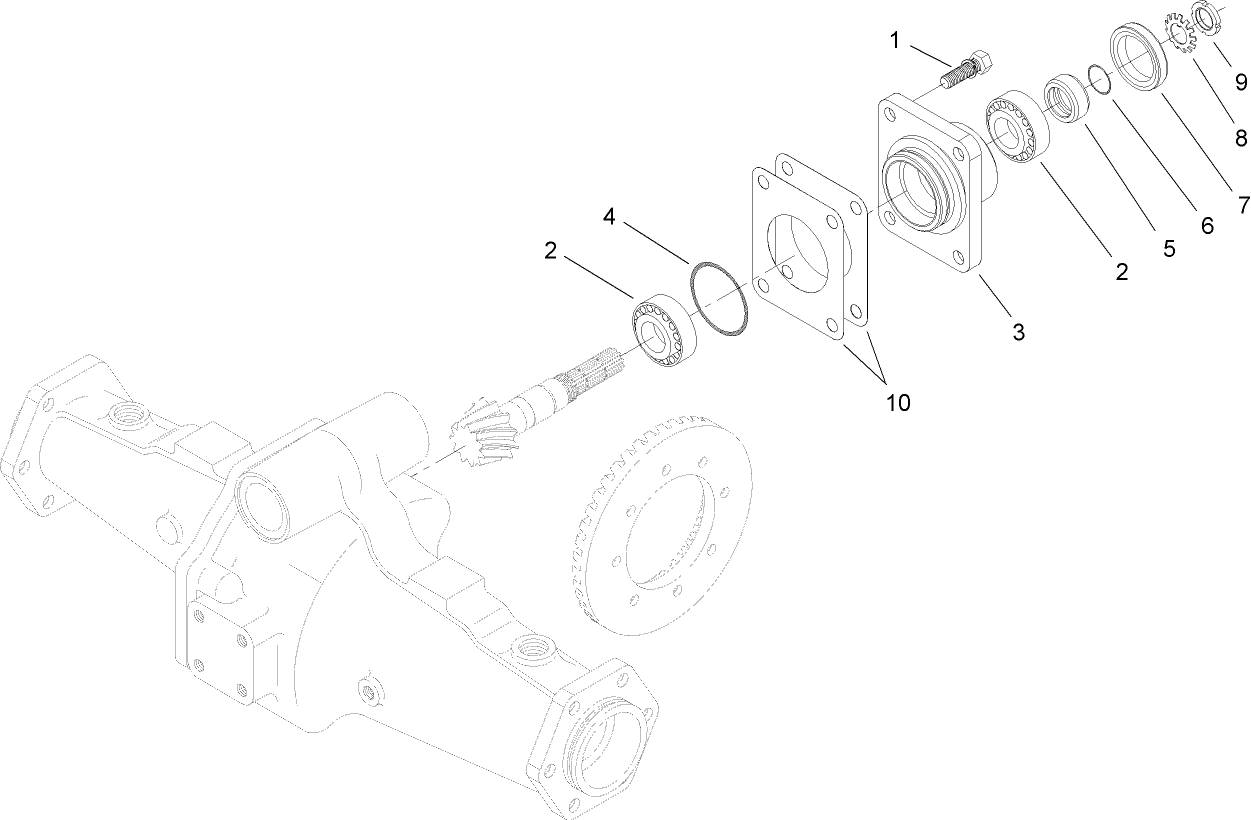 1
9
8
7
6
5
2
3
4
2
10