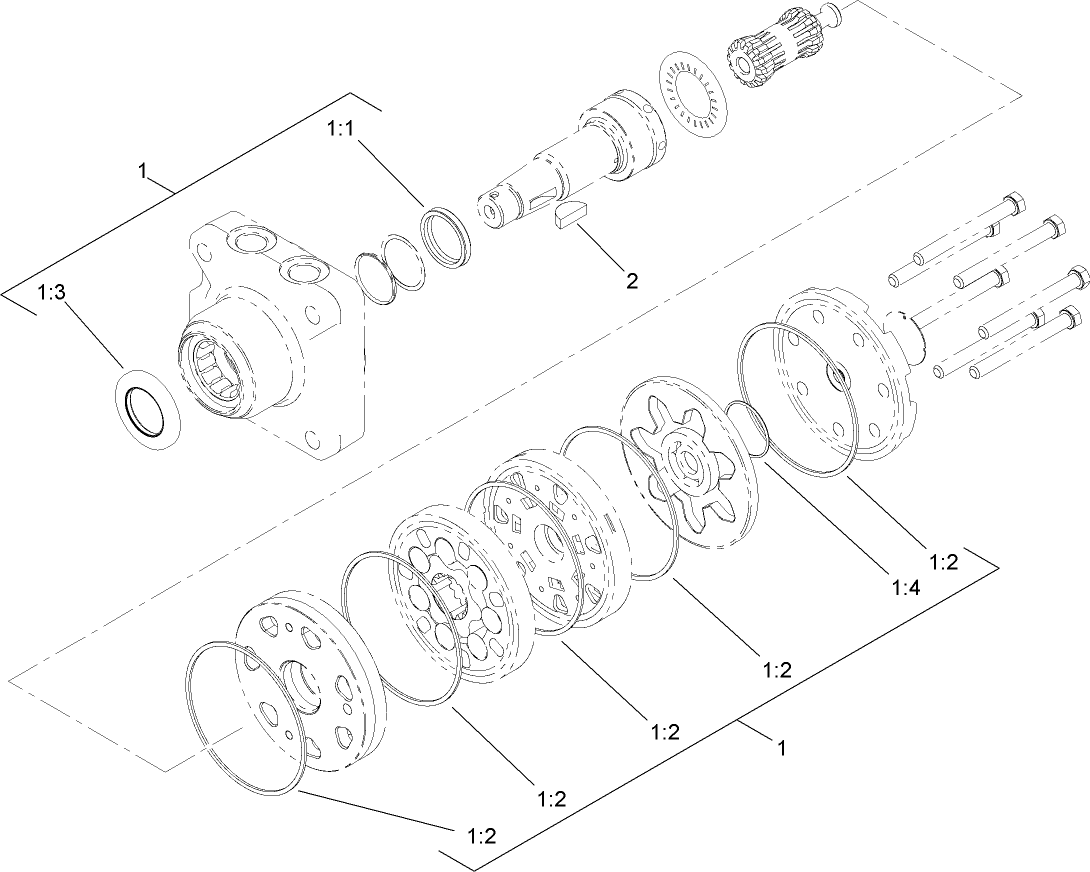 1
1:1
1:3
2
1:2
1:4
1:2
1:2
1
1:2
1:2