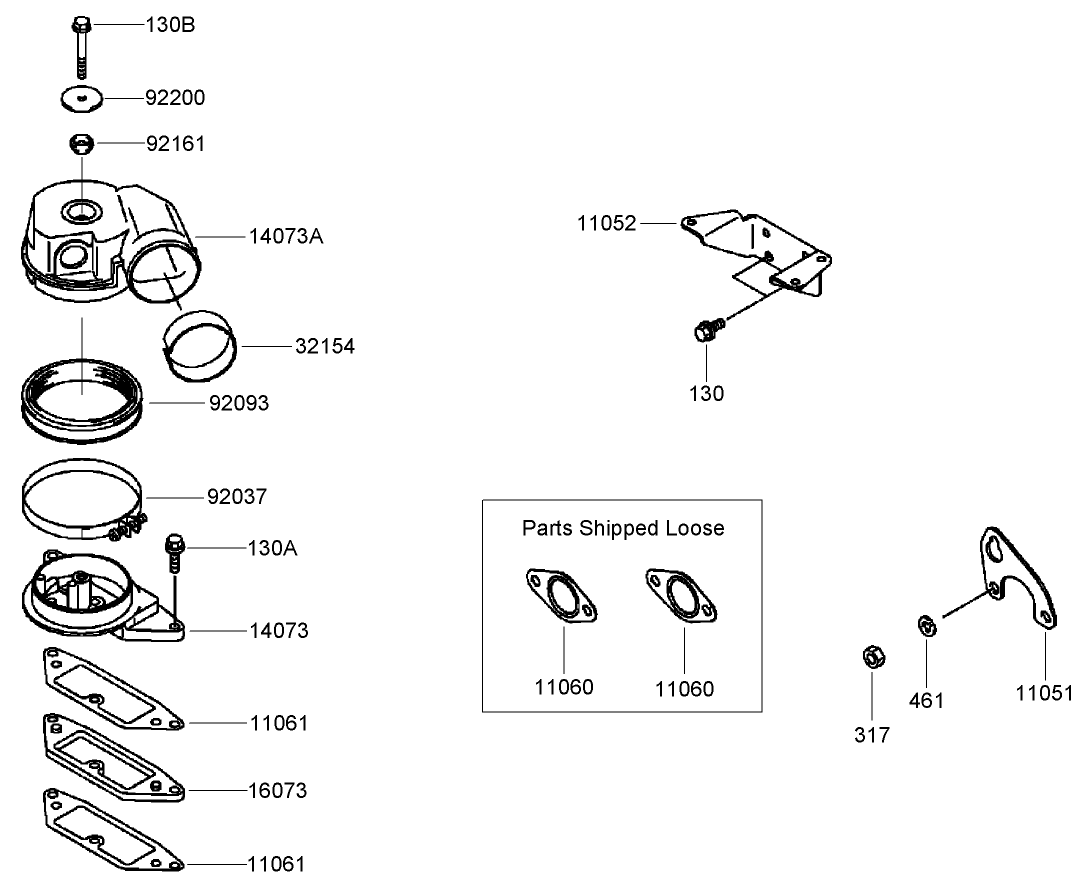 130B
92200
92161
14073A
32154
92093
92037
130A
14073
11061
16073
11061

11052
130

Parts Shipped Loose
11060
11060

317
461
11051