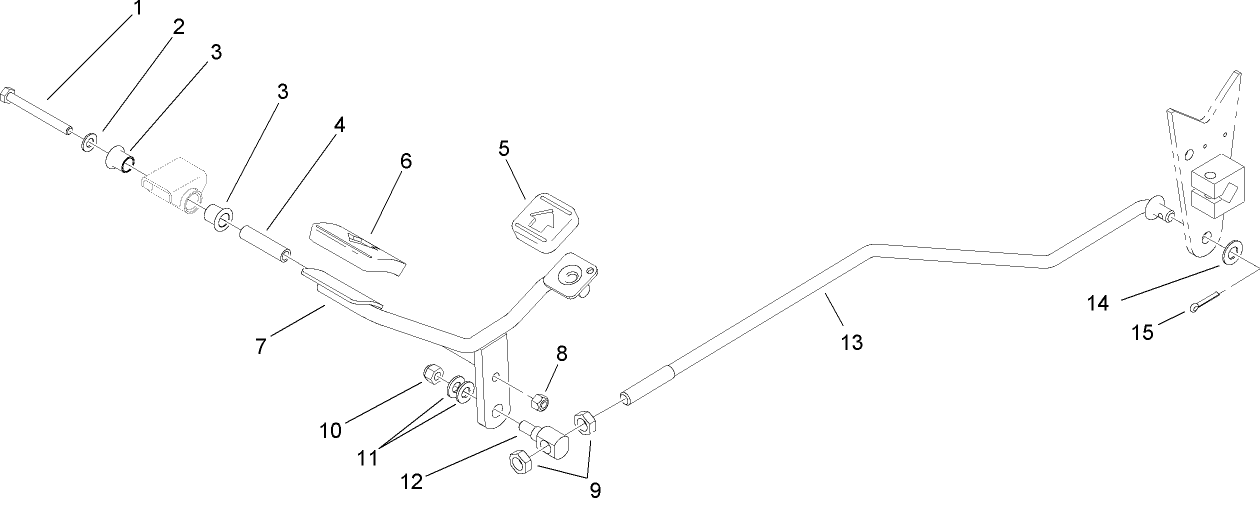 1
2
3
3
4
6
5
7
8
10
11
12
9
13
14
15