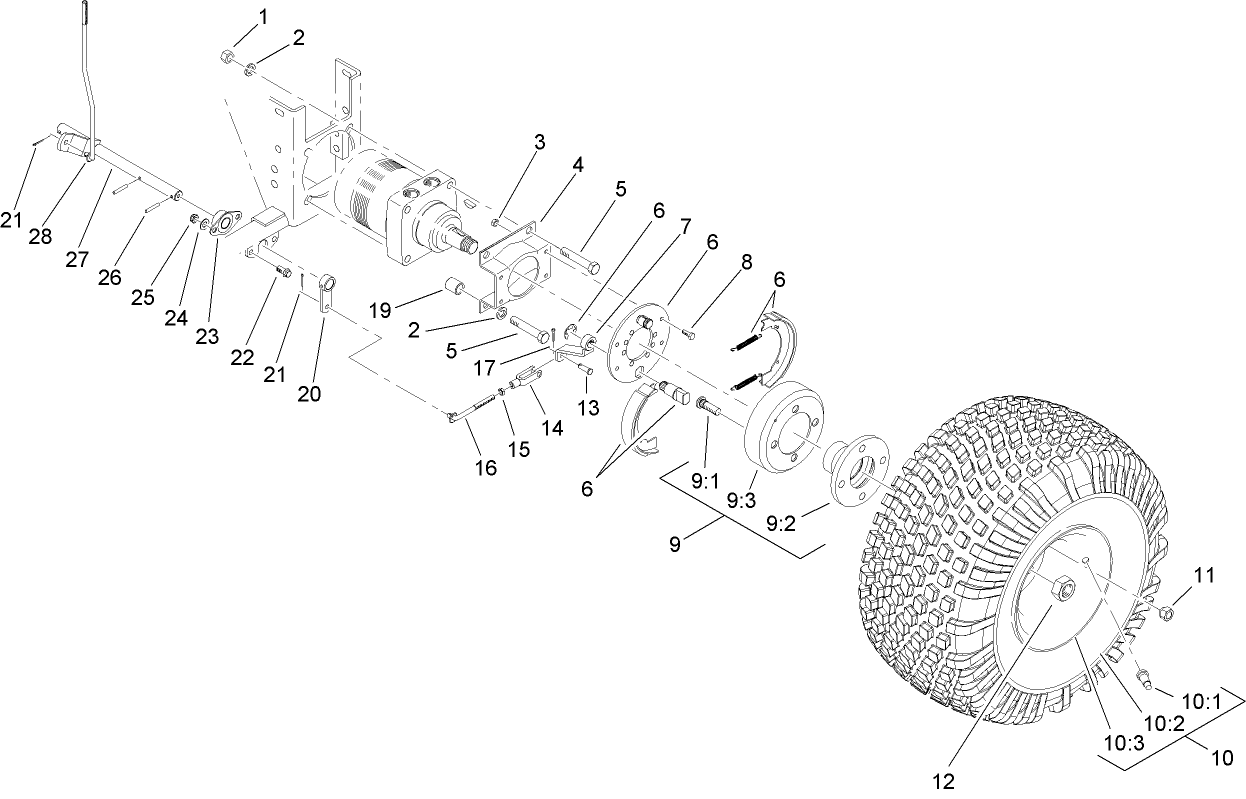 1
2
3
4
5
6
7
6
8
6
21
28
27
26
25
24
23
22
21
20
19
2
5
17
13
14
15
16
6
9:1
9:3
9:2
9
11
10:1
10:2
10:3
10
12