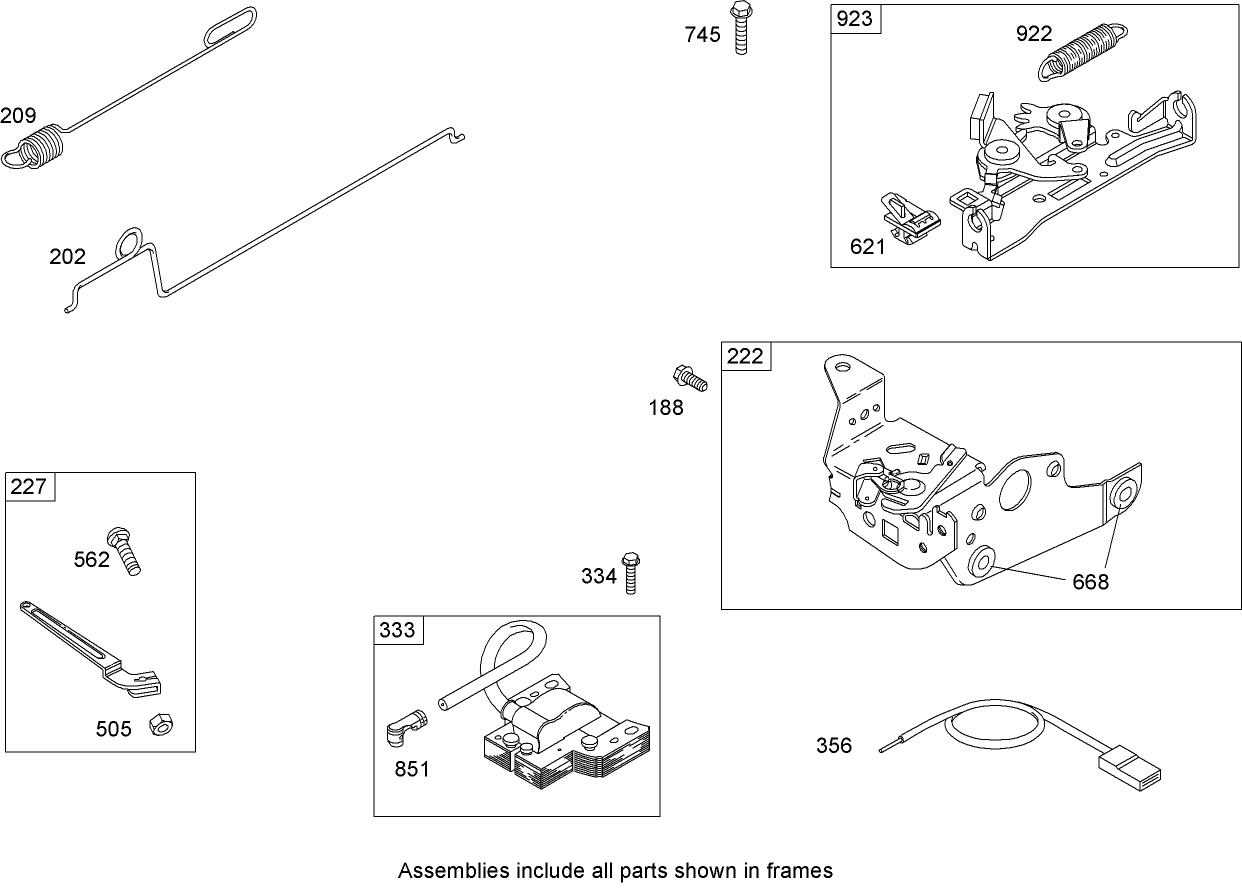 209

202

745

923

922

621

188

222

668

227

562

505

334

333

851

356

Assemblies include all parts shown in frames