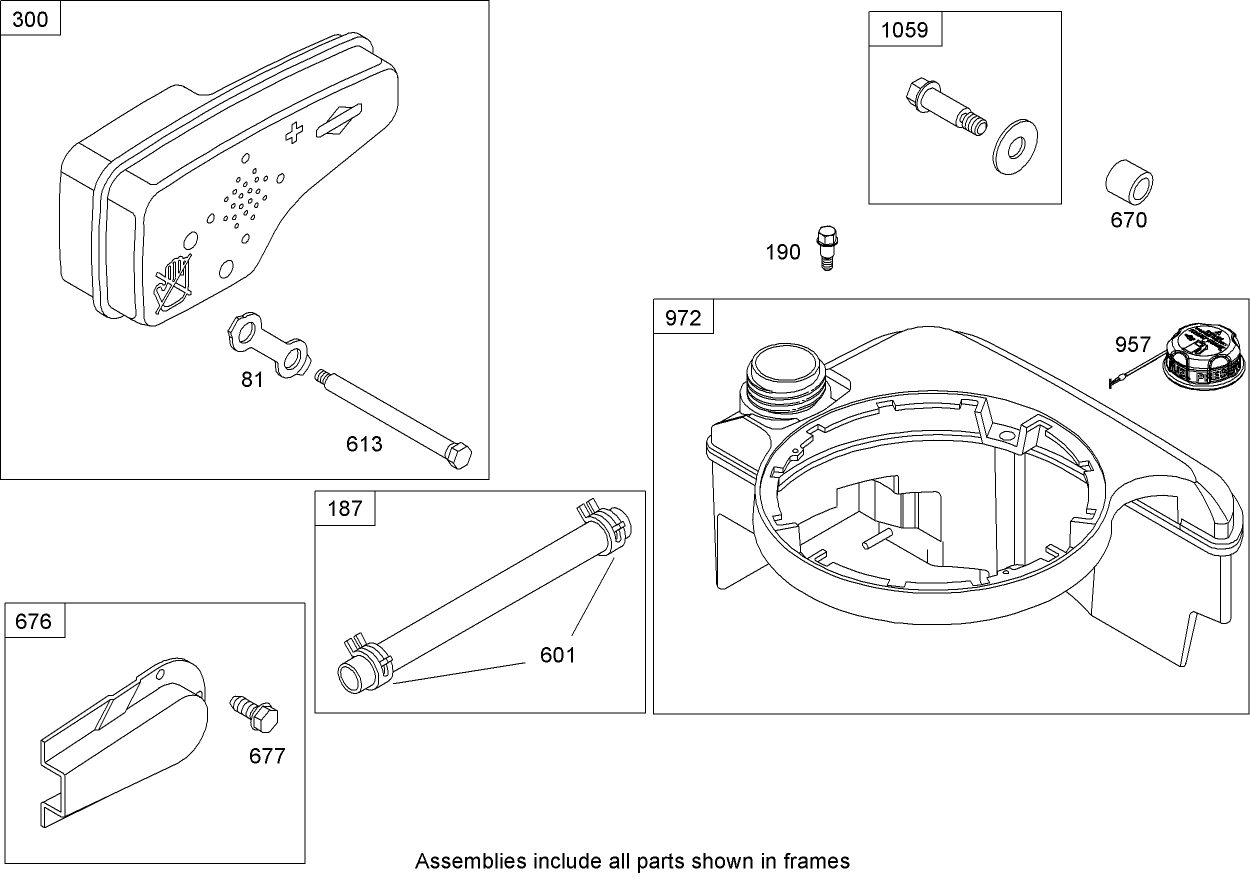 300

81

613

1059

670

190

972

957

187

601

676

677

Assemblies include all parts shown in frames