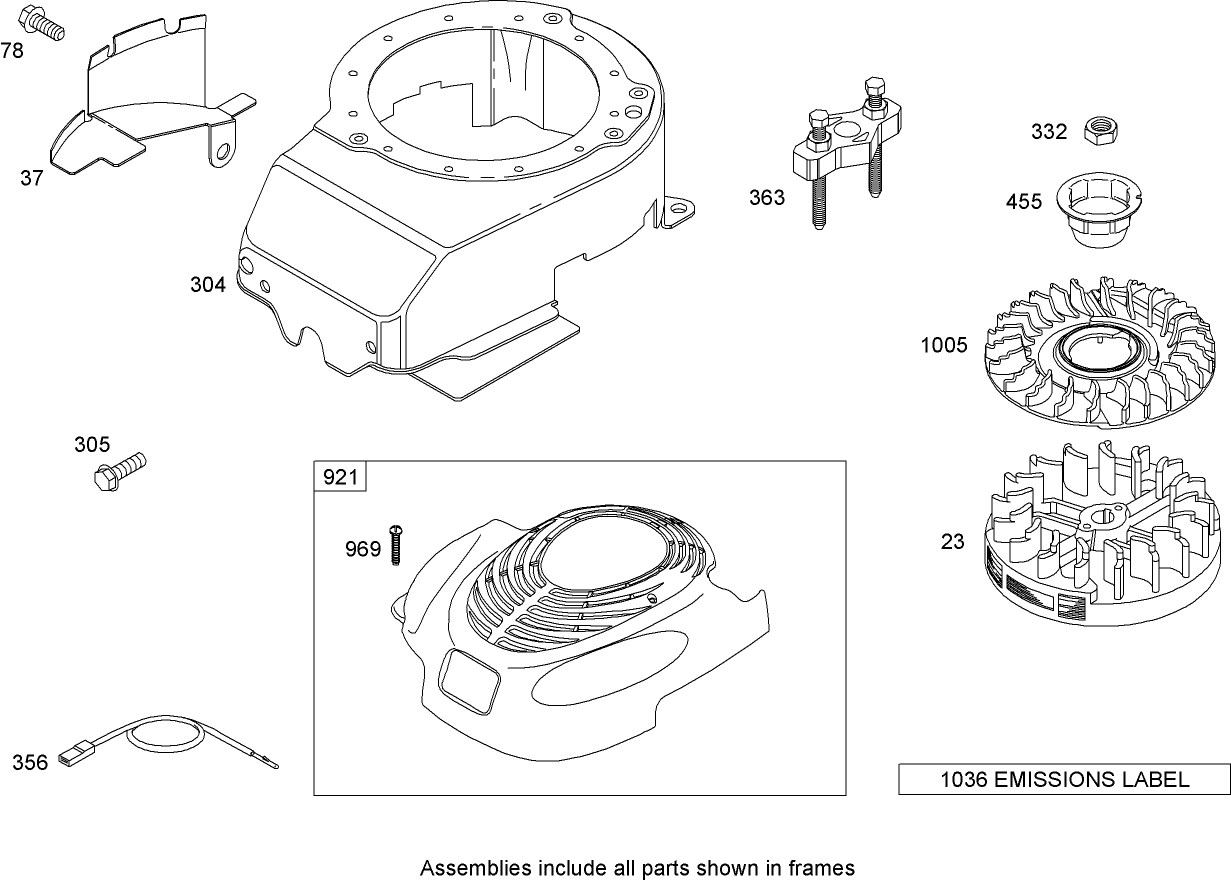 78

37

304

363

332

455

1005

305

921

969

23

356

1036 EMISSIONS LABEL

Assemblies include all parts shown in frames