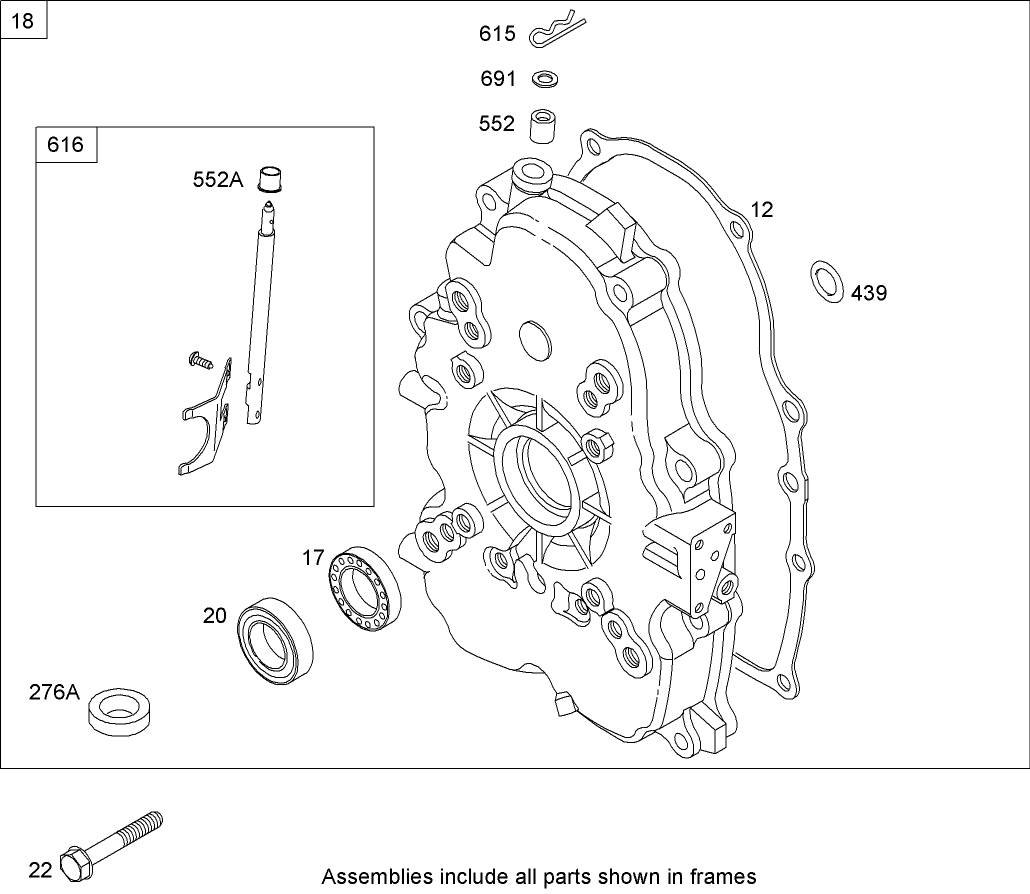 18

615

691

552

616

552A

12

439

17

20

276A

22

Assemblies include all parts shown in frames