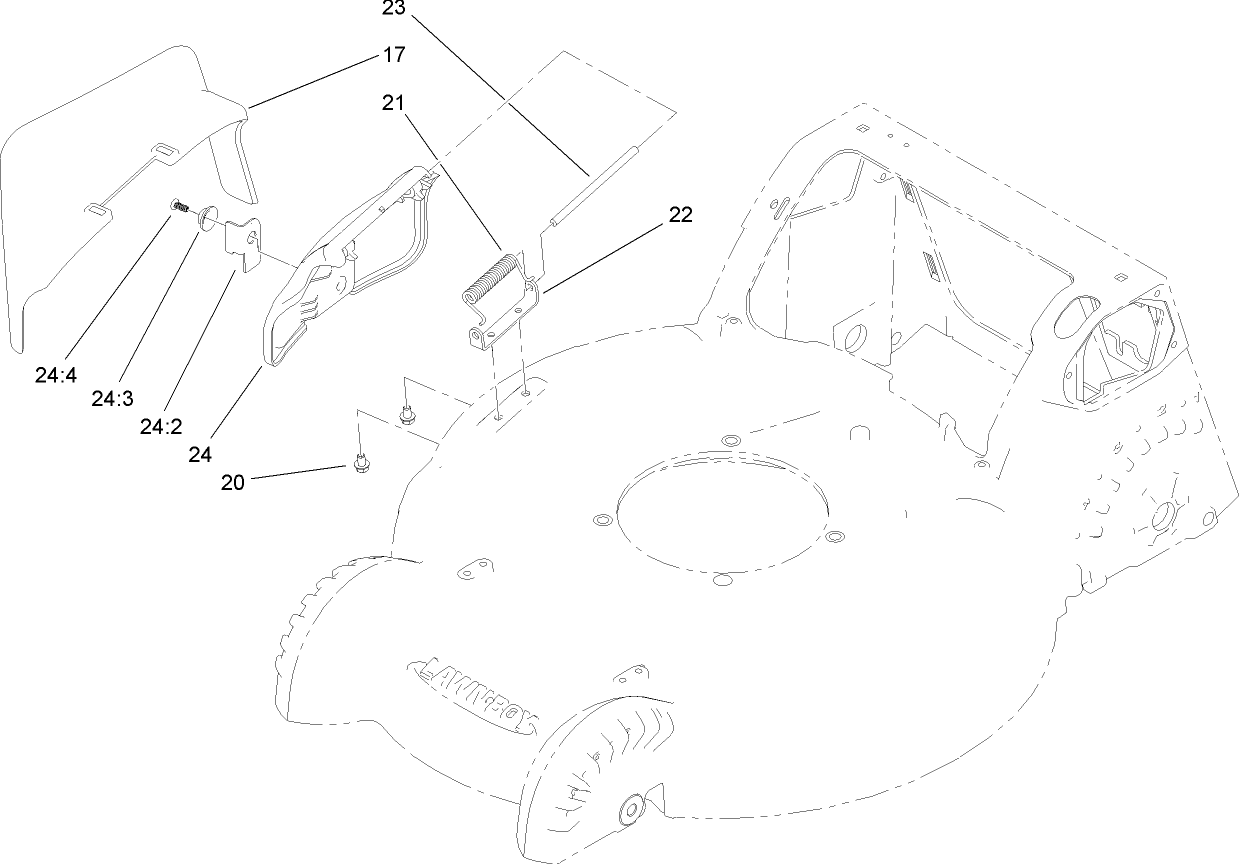 23
17
21
22
24:4
24:3
24:2
24
20
LAWN-BOY