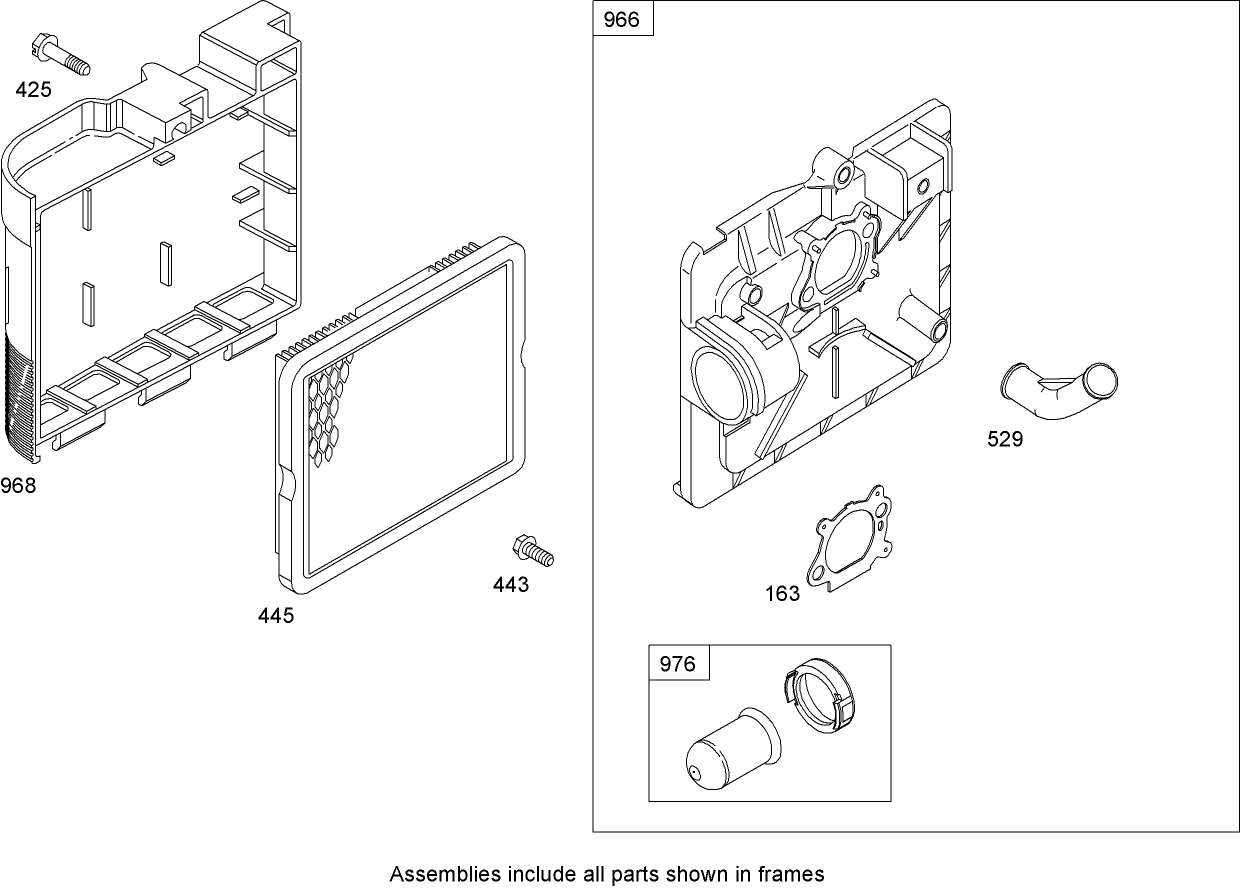 425

968

445

443

966

529

163

976

Assemblies include all parts shown in frames