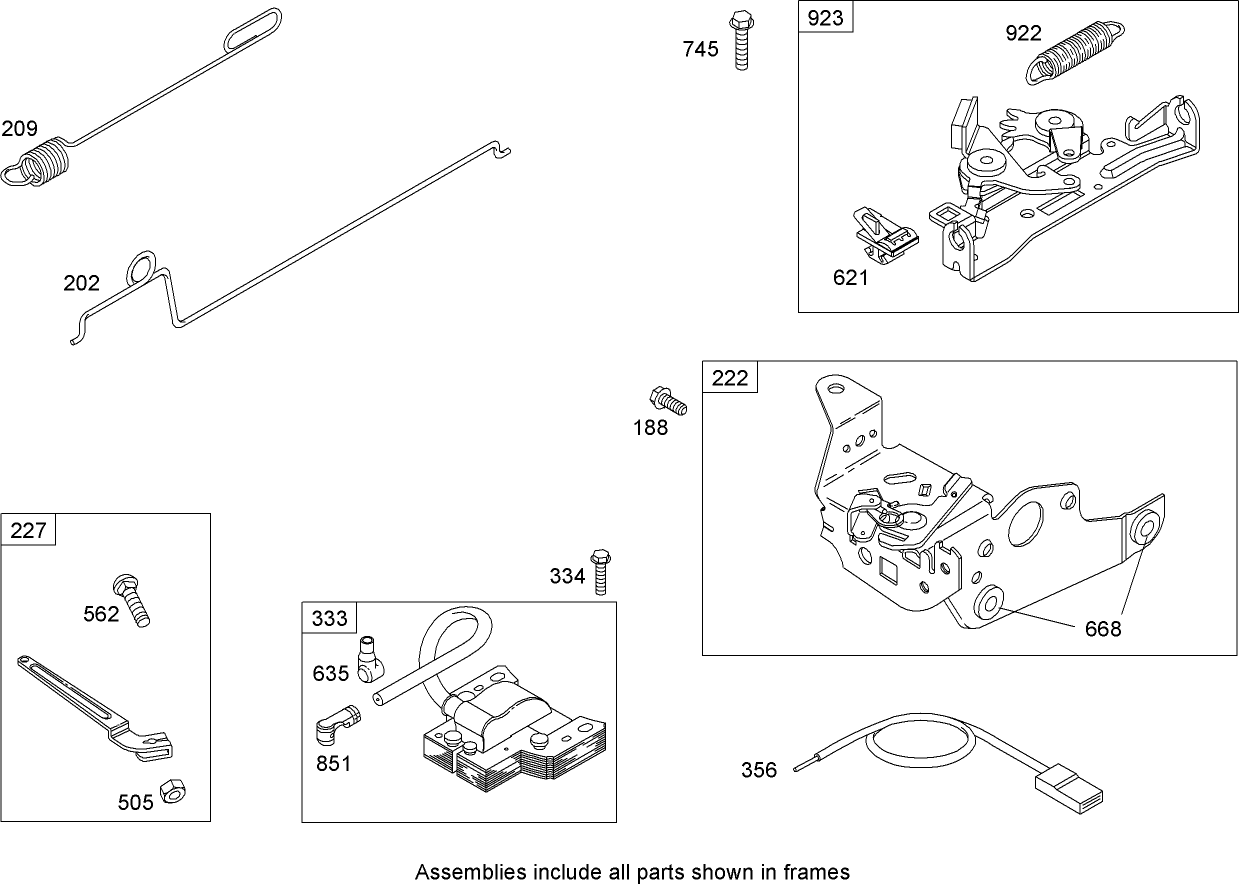 209

202

745

923

922

621

188

222

668

227

562

505

334

333

635

851

356

Assemblies include all parts shown in frames