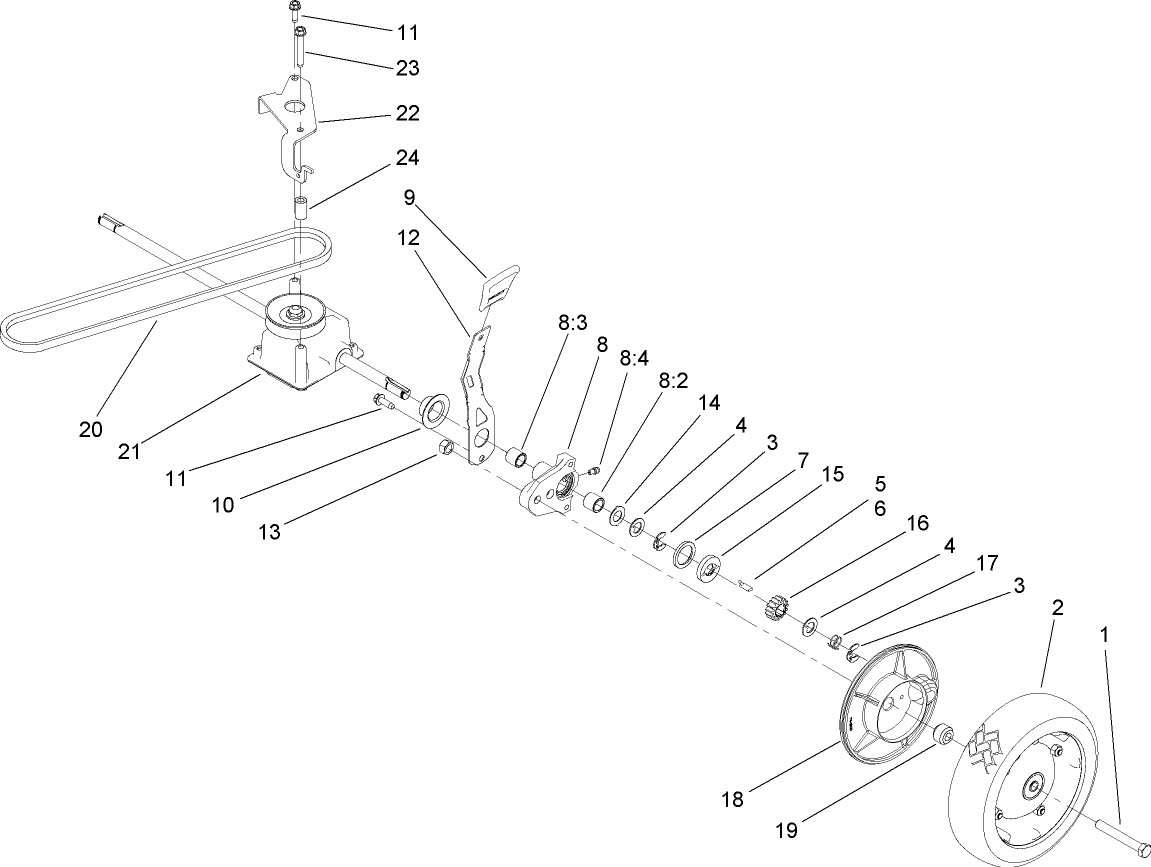 11
23
22
24
9
12
8:3
8
8:4
8:2
14
4
3
7
15
5
6
16
4
17
3
2
1
20
21
11
10
13
18
19