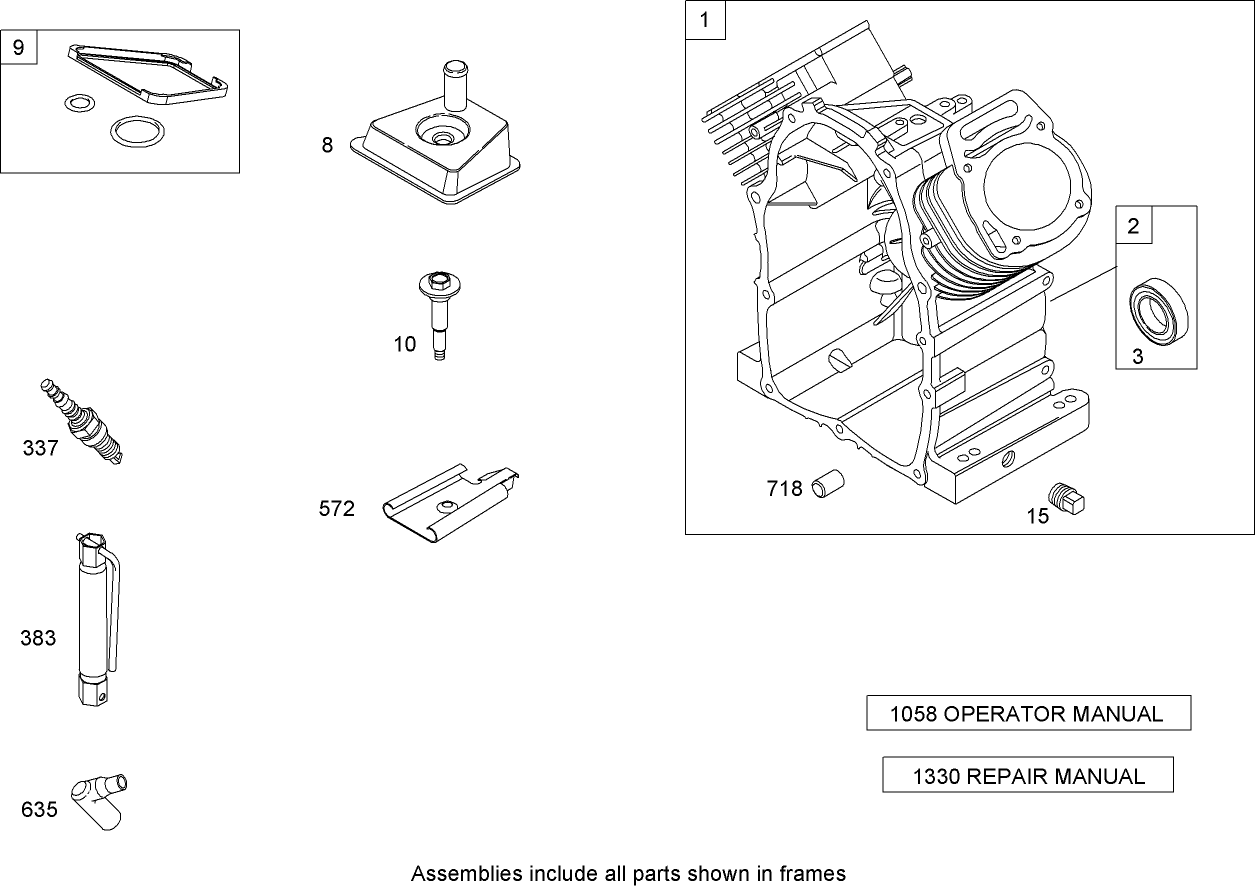 9

8

1

2

3

10

337

572

718

15

383

1058 OPERATOR MANUAL

1330 REPAIR MANUAL

635

Assemblies include all parts shown in frames